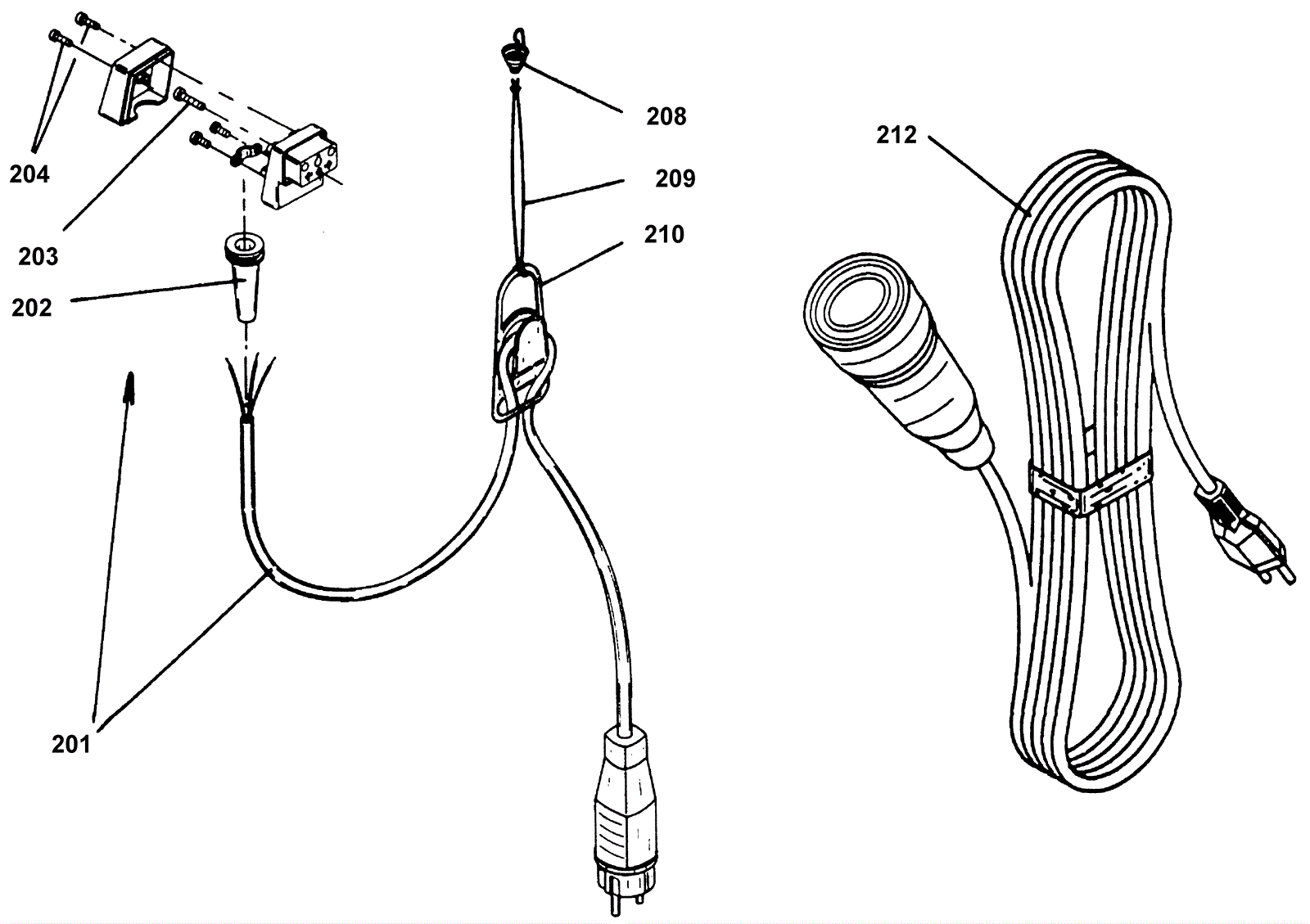 204
203
202
201
208
209
210
212