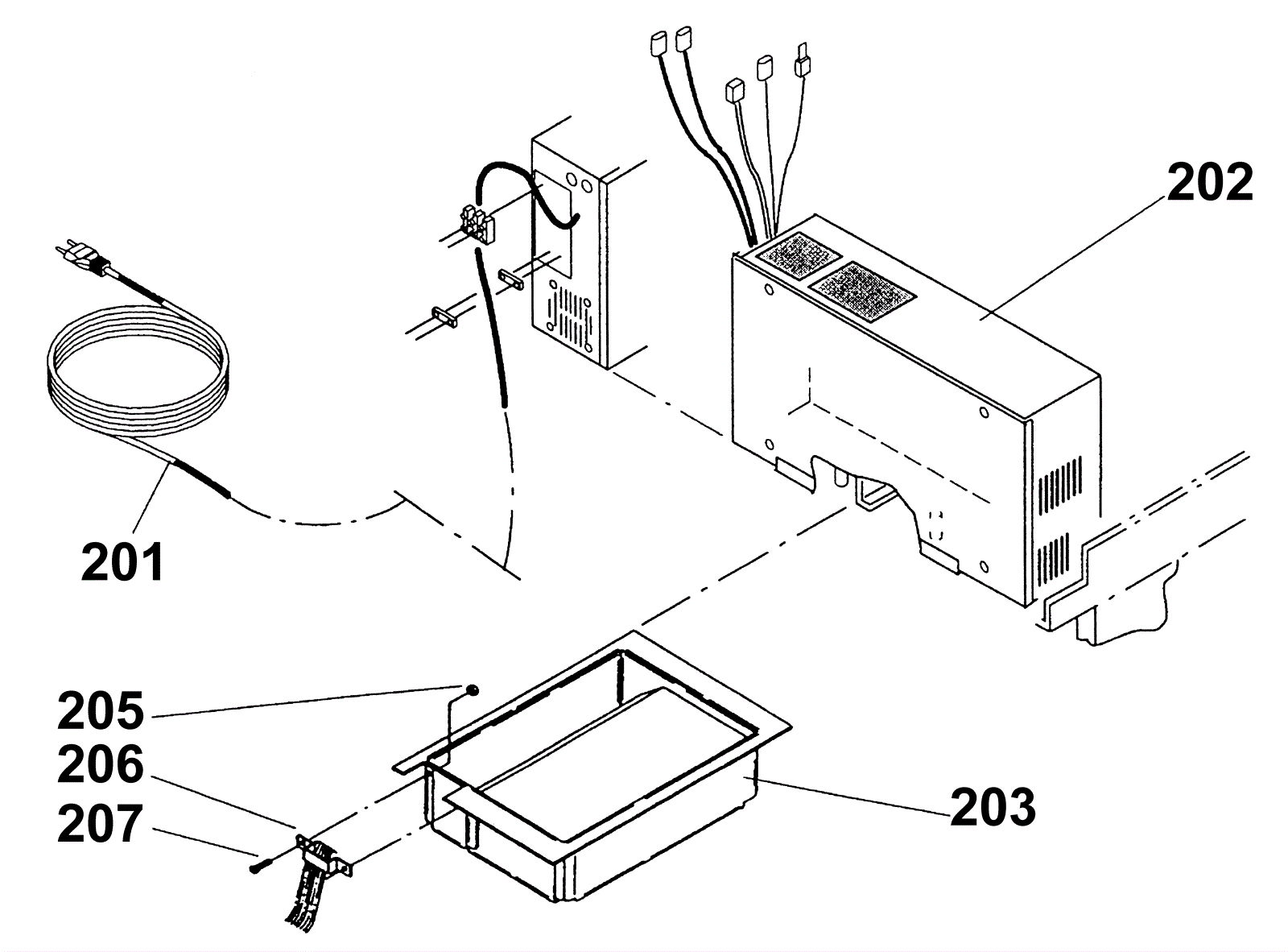 202

201

205

206

207

203