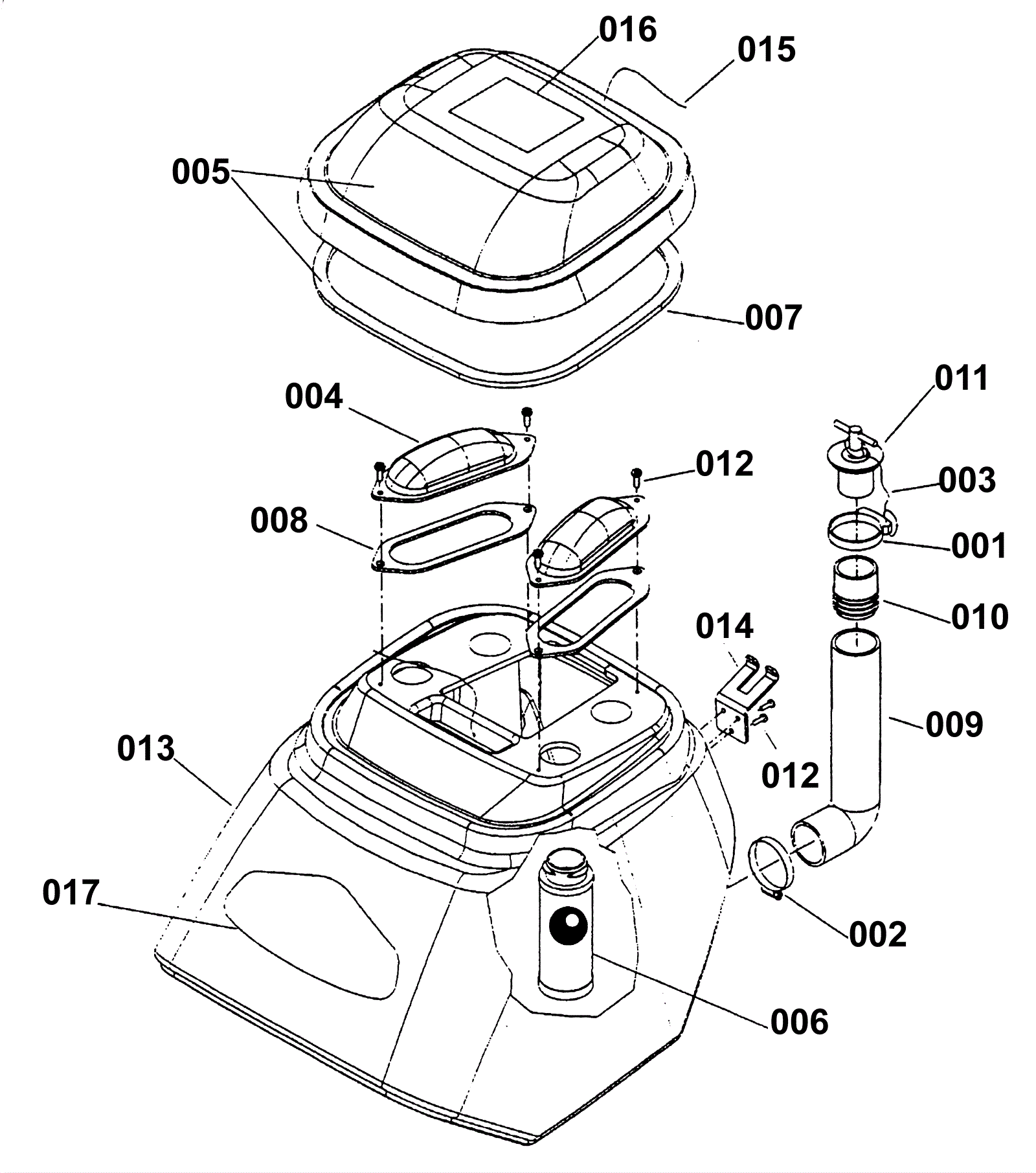 016
015
005
007
004
011
012
003
008
001
010
014
009
013
012
017
002
006