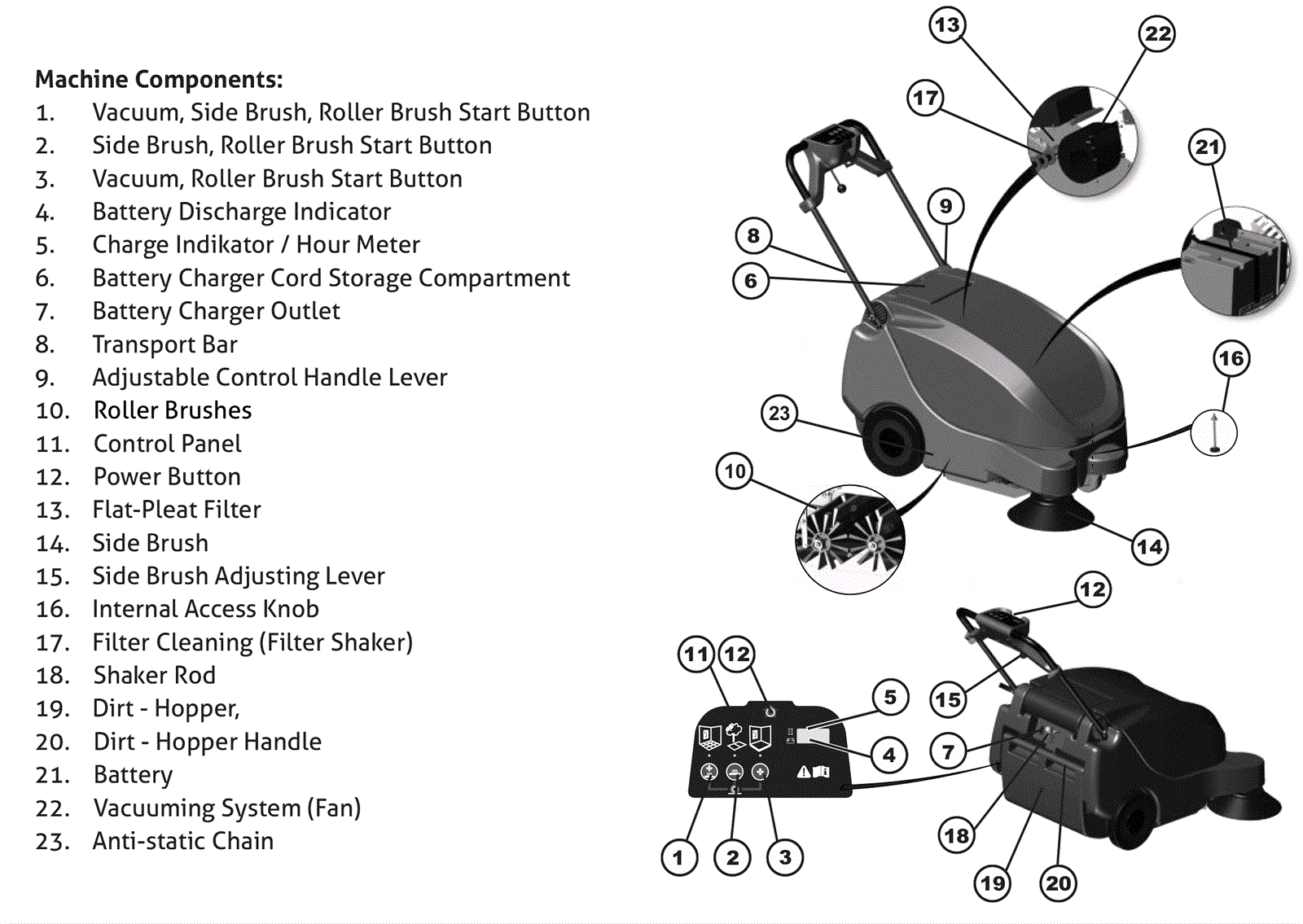 Machine Components:
1. Vacuum, Side Brush, Roller Brush Start Button
2. Side Brush, Roller Brush Start Button
3. Vacuum, Roller Brush Start Button
4. Battery Discharge Indicator
5. Charge Indikator / Hour Meter
6. Battery Charger Cord Storage Compartment
7. Battery Charger Outlet
8. Transport Bar
9. Adjustable Control Handle Lever
10. Roller Brushes
11. Control Panel
12. Power Button
13. Flat-Pleat Filter
14. Side Brush
15. Side Brush Adjusting Lever
16. Internal Access Knob
17. Filter Cleaning (Filter Shaker)
18. Shaker Rod
19. Dirt - Hopper,
20. Dirt - Hopper Handle
21. Battery
22. Vacuuming System (Fan)
23. Anti-static Chain

13
22
17
21
9
8
6
16
23
10
14
12
11
12
5
15
4
7
18
1
2
3
19
20