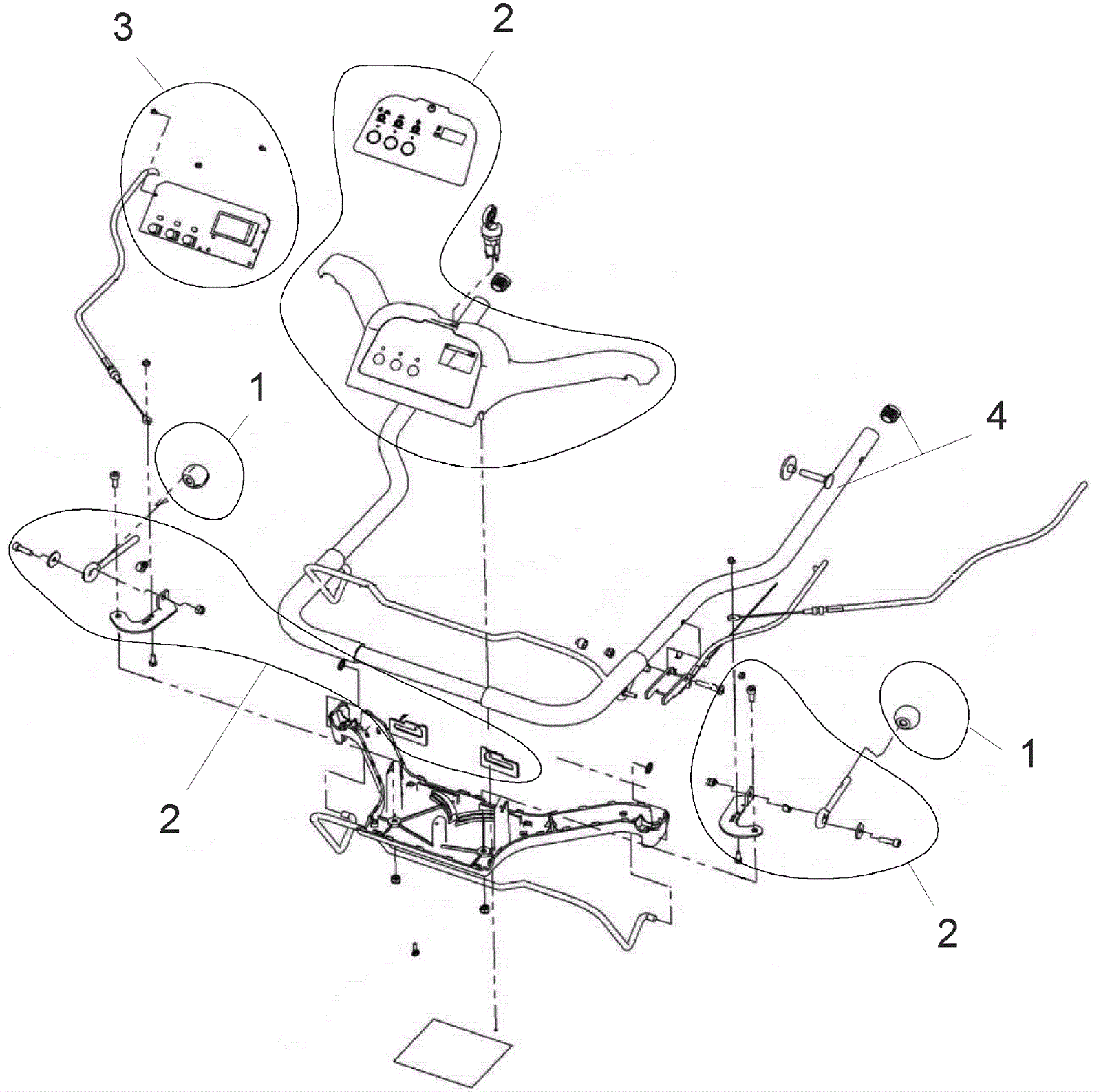 3
2
1
4
2
1
2