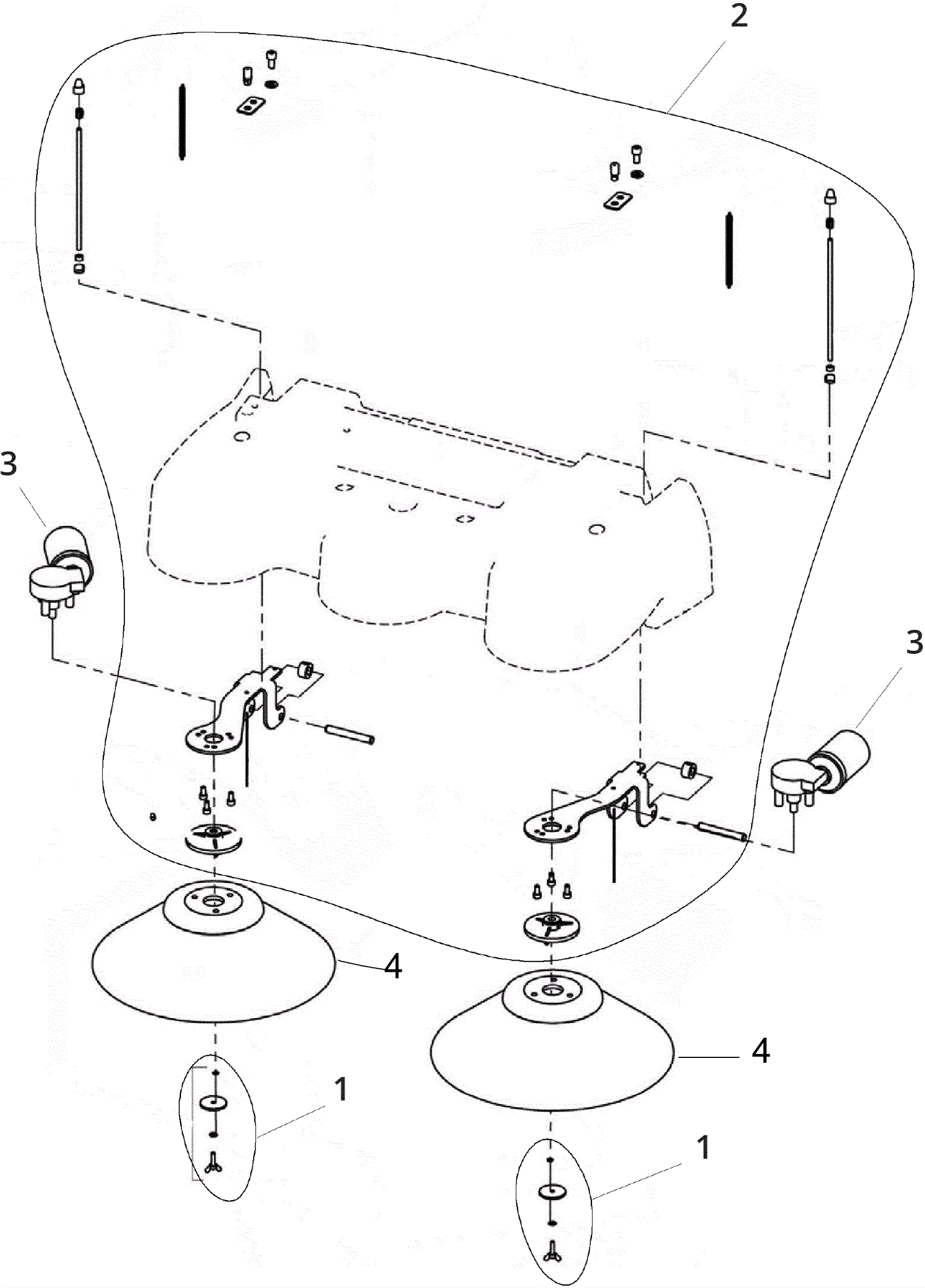 2

3

3

4

4

1

1