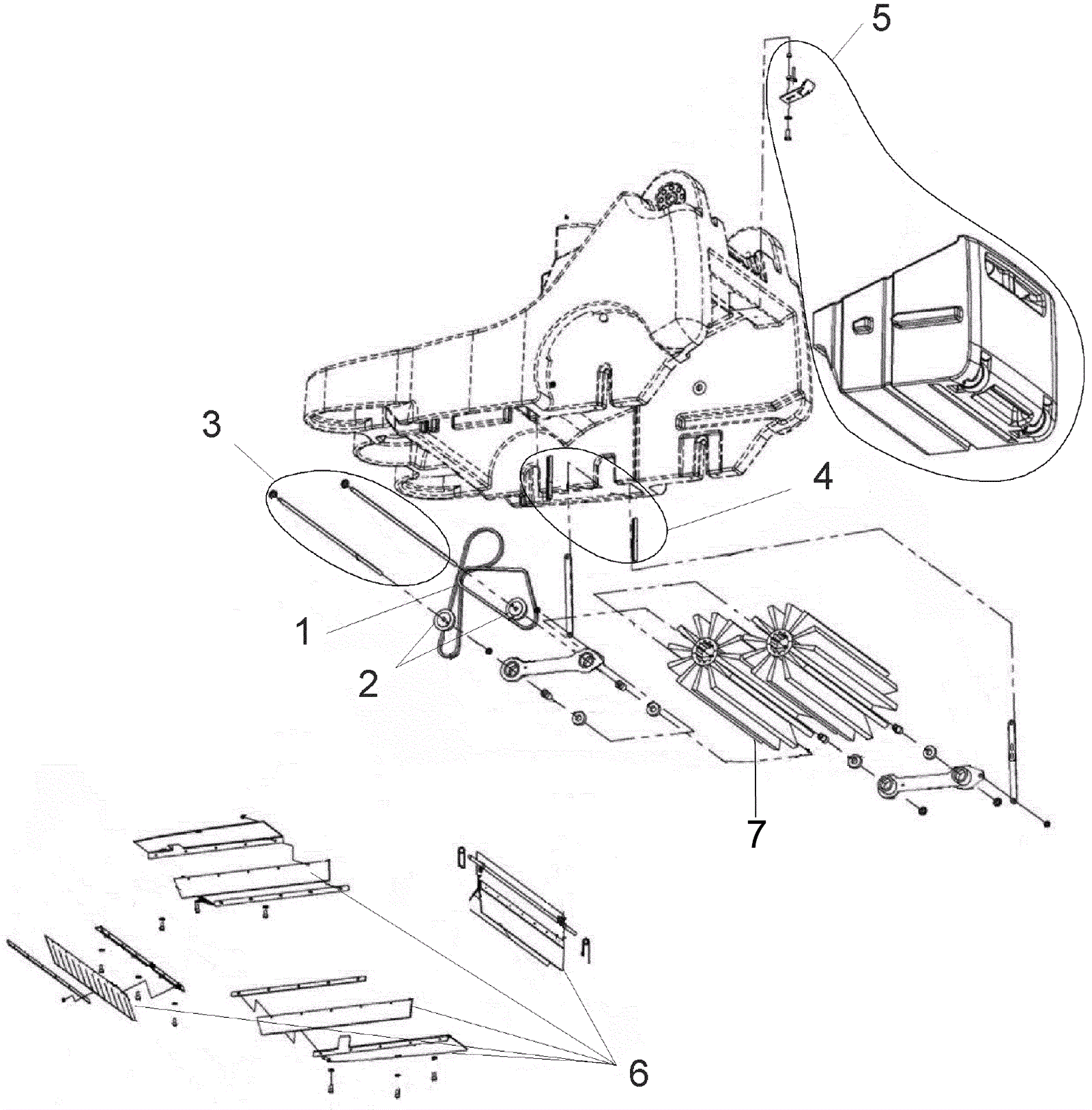 5
3
4
1
2
7
6