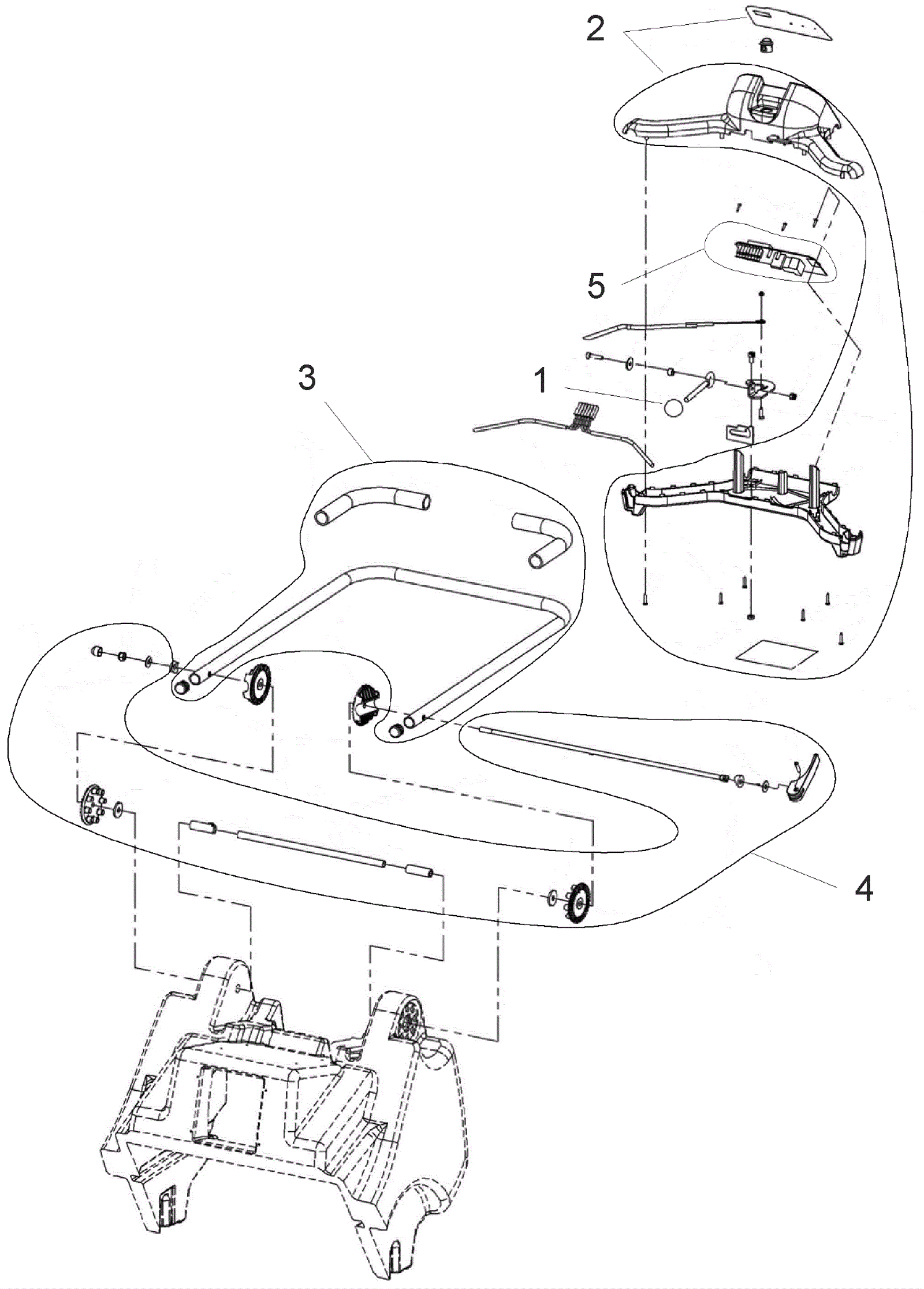 2
5
3
1
4