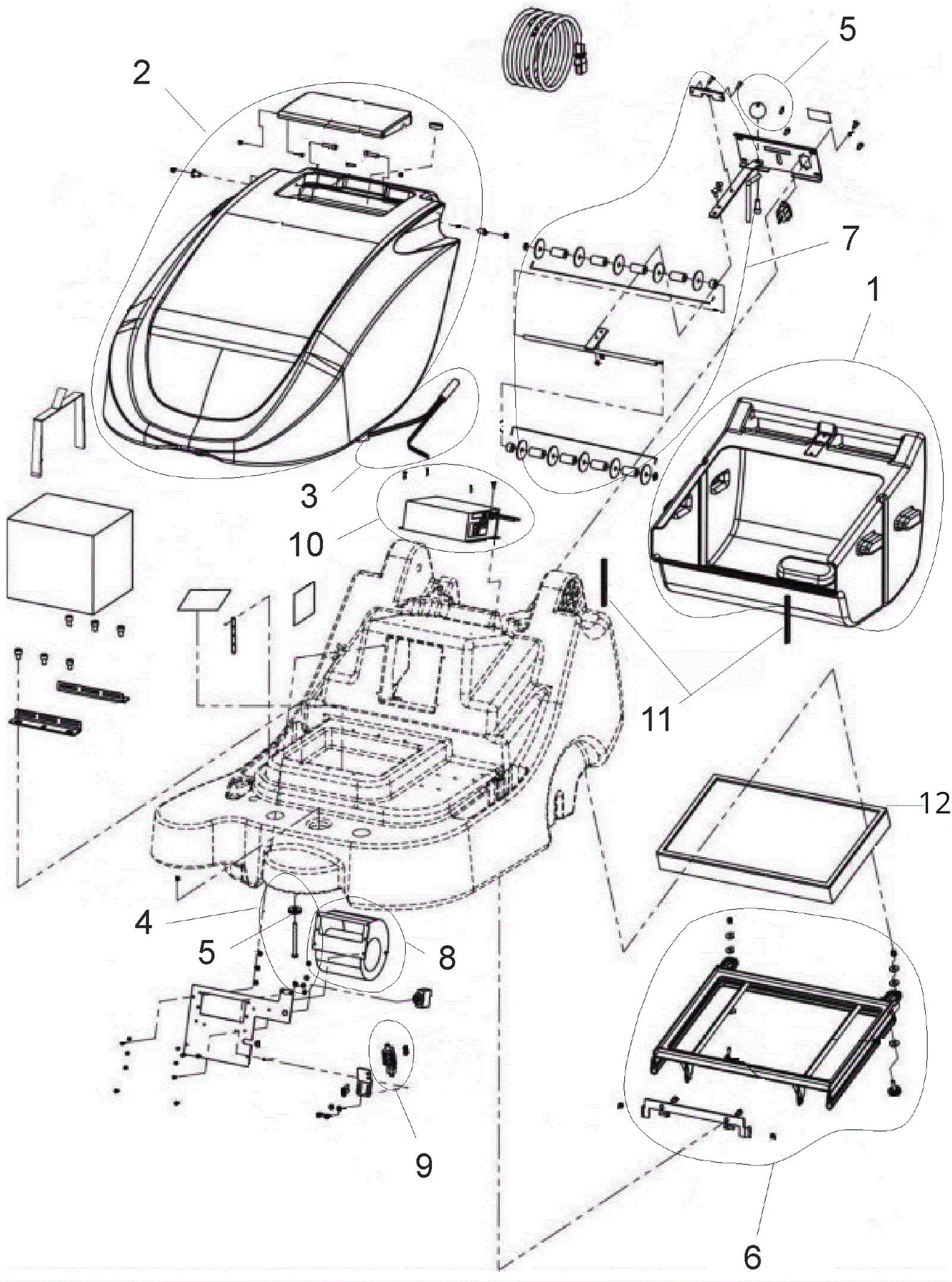 2
5
7
1
3
10
11
12
4
5
8
9
6