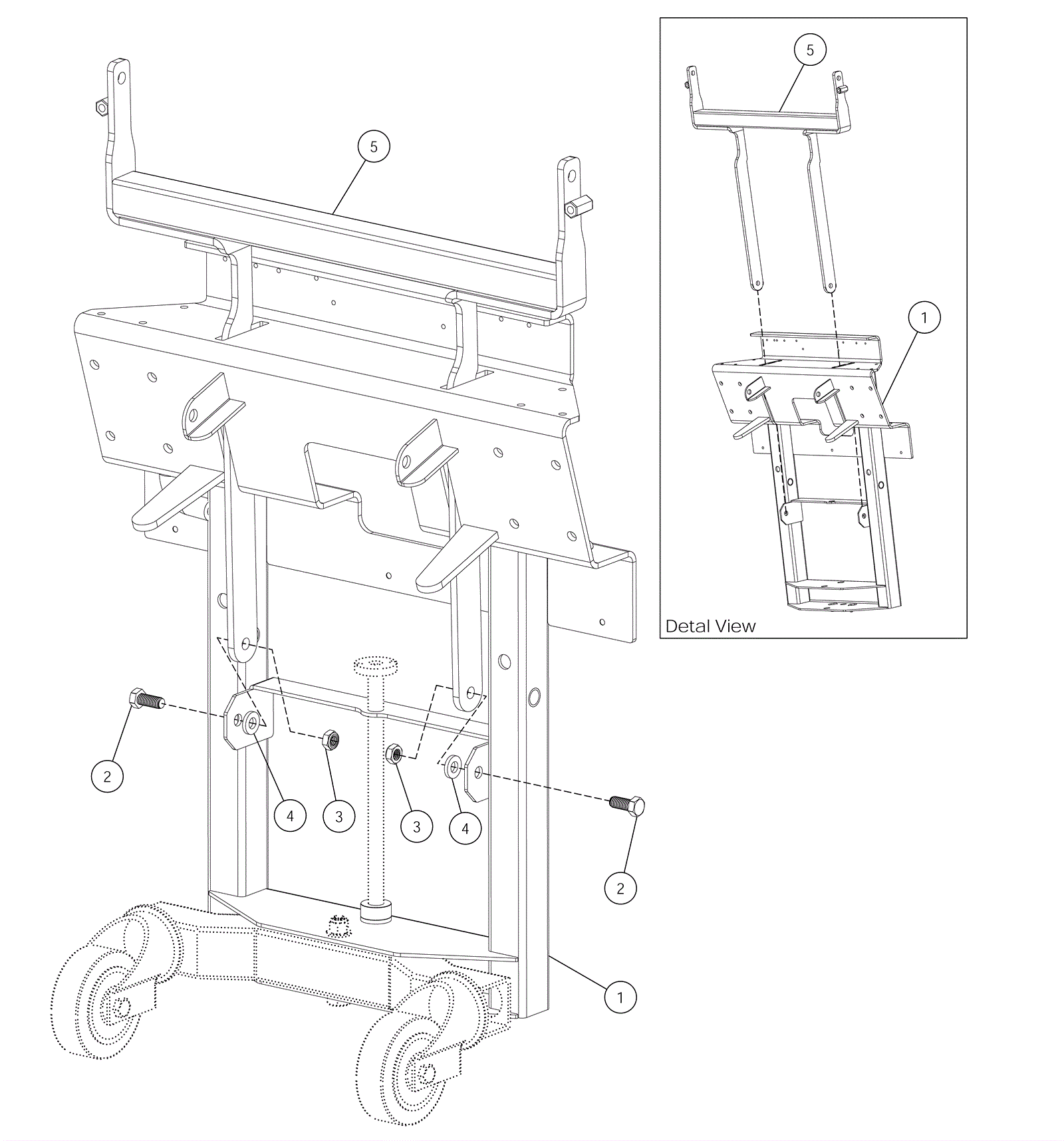 5

2

4

3

3

4

2

1

5

1

Detal View