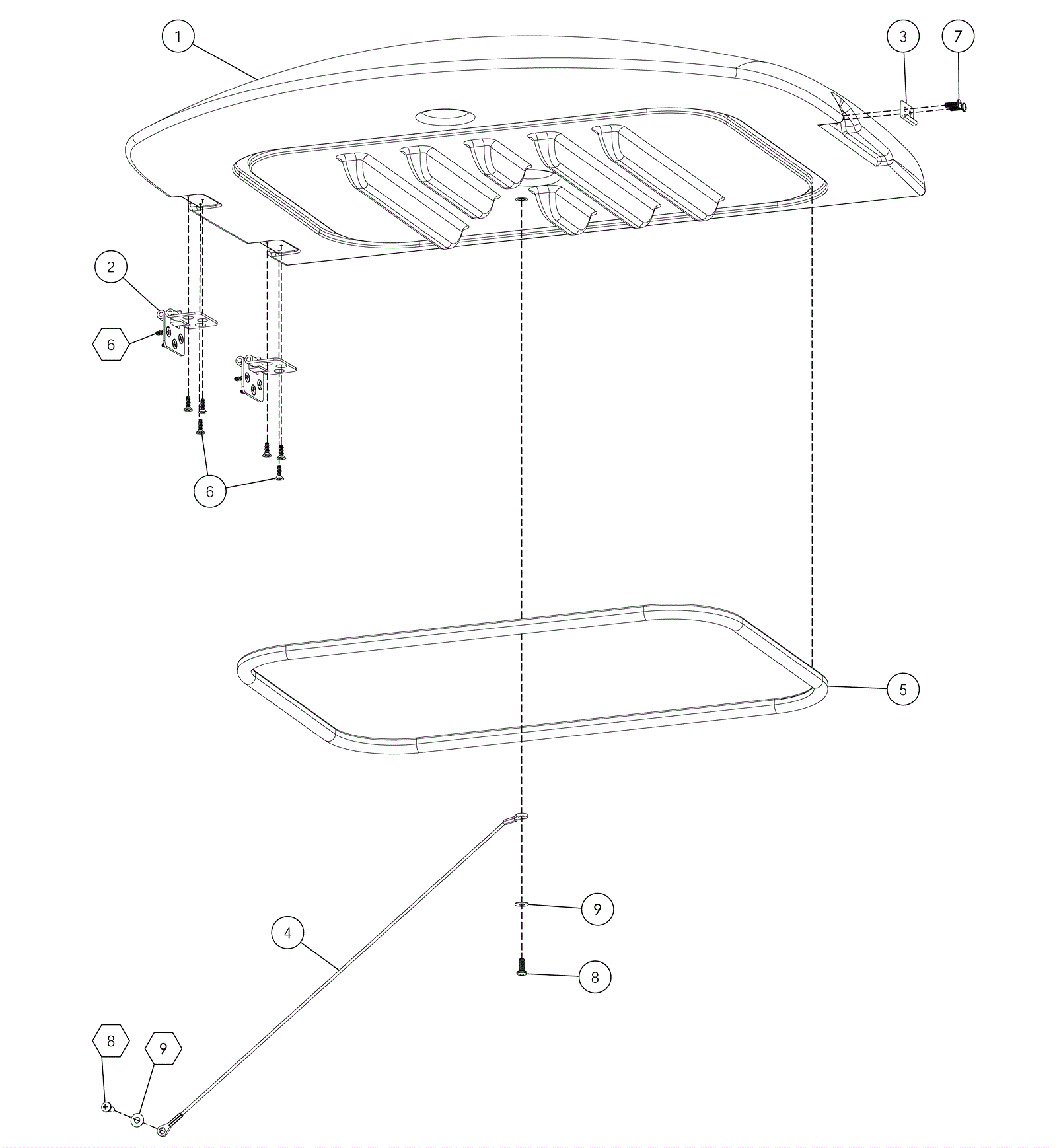 1
3
7
2
6
6
5
9
4
8
8
9