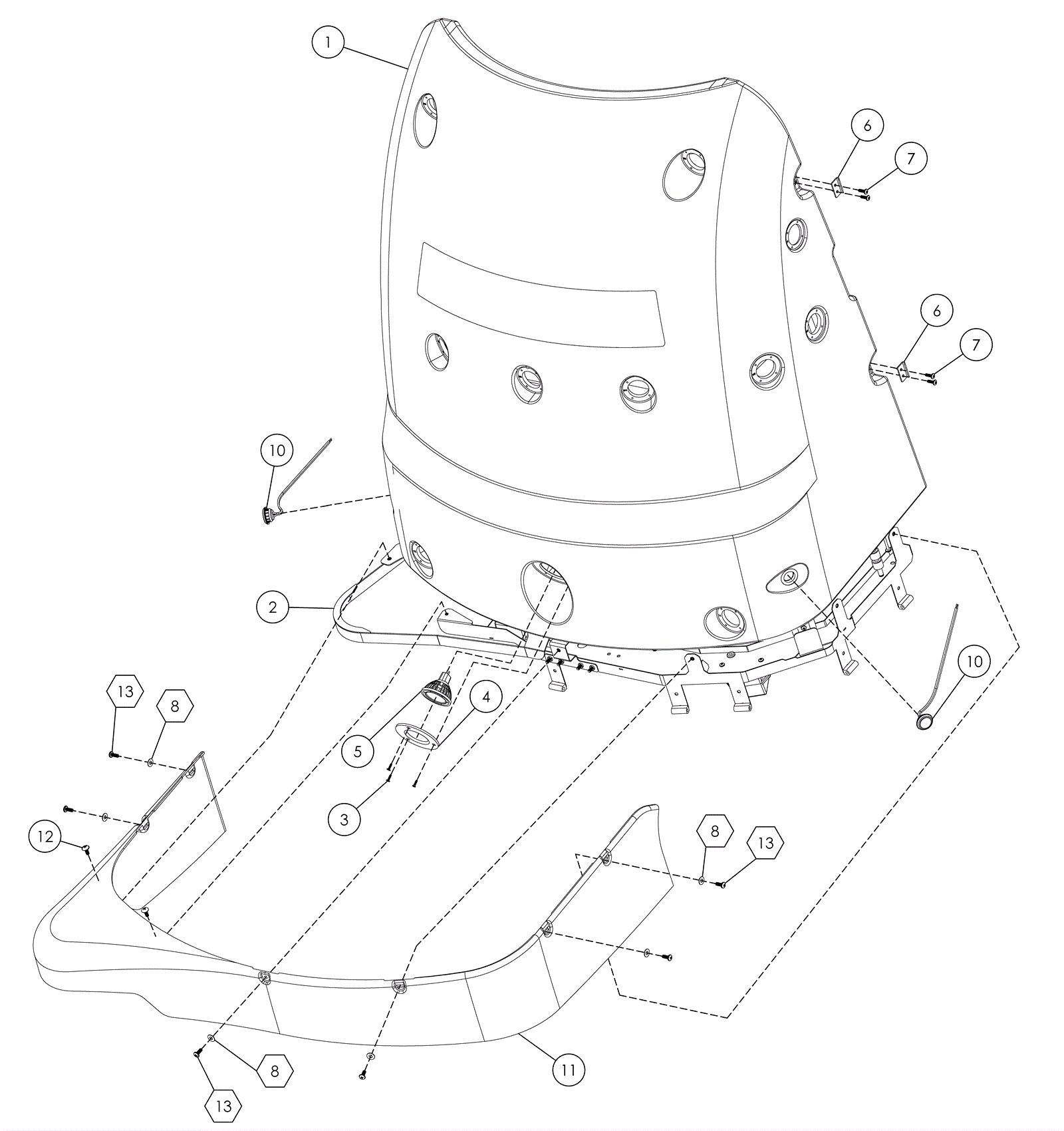 1
6
7
6
7
10
2
10
13
8
5
4
3
12
8
13
8
13
11