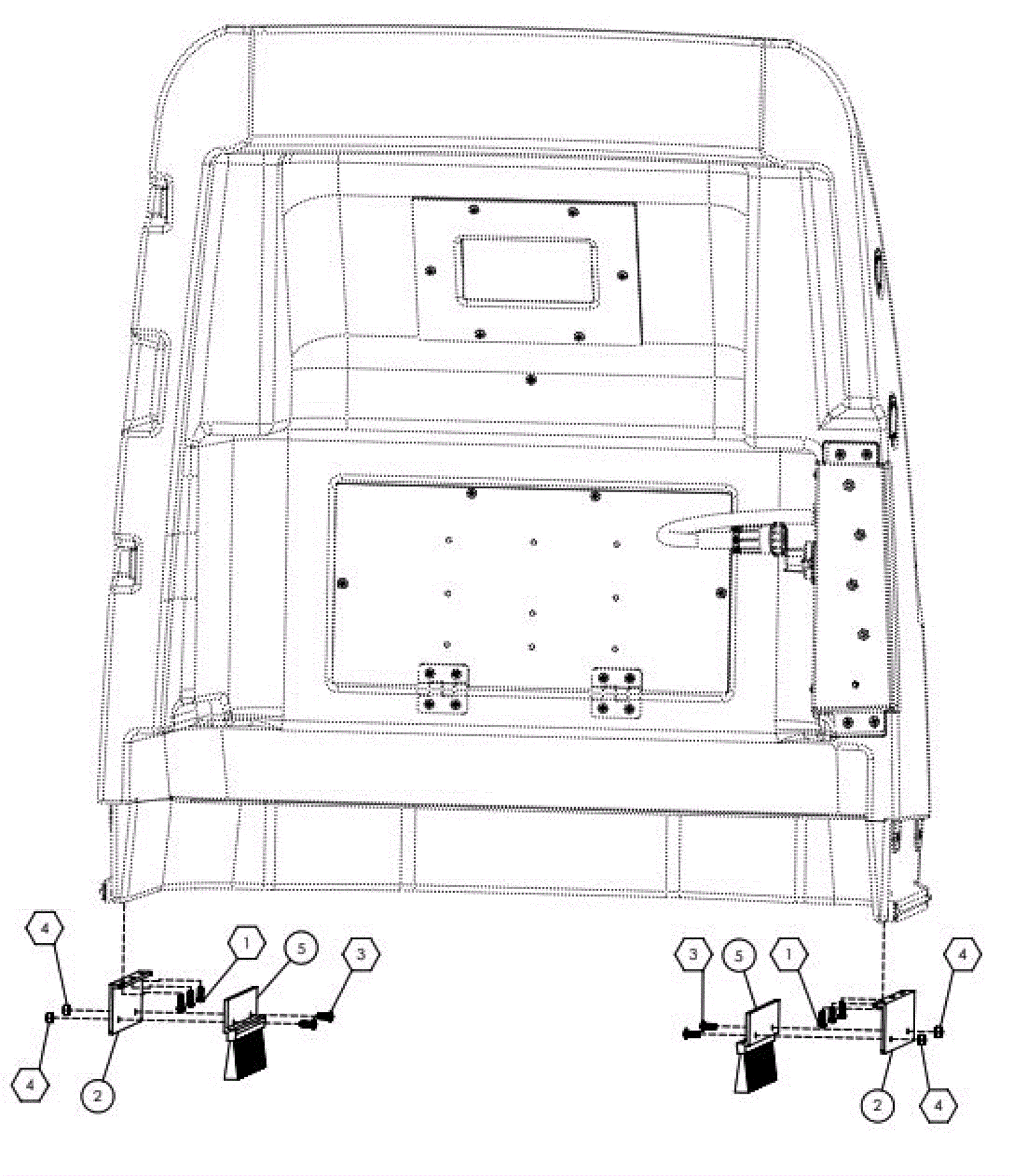 4
1
5
3
4
2
3
5
1
4
2
4