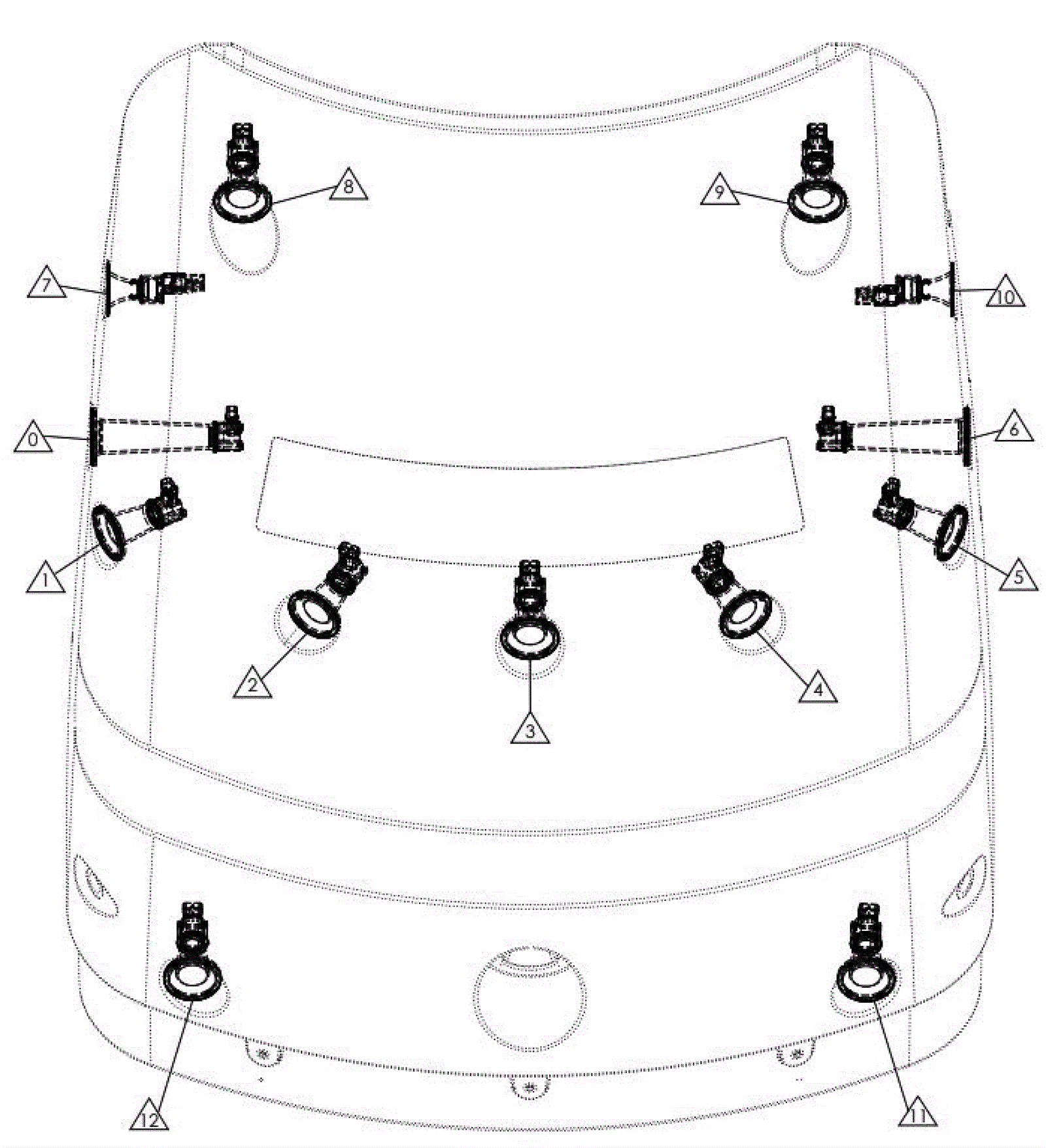 8
9
7
10
0
6
1
5
2
3
4
12
11