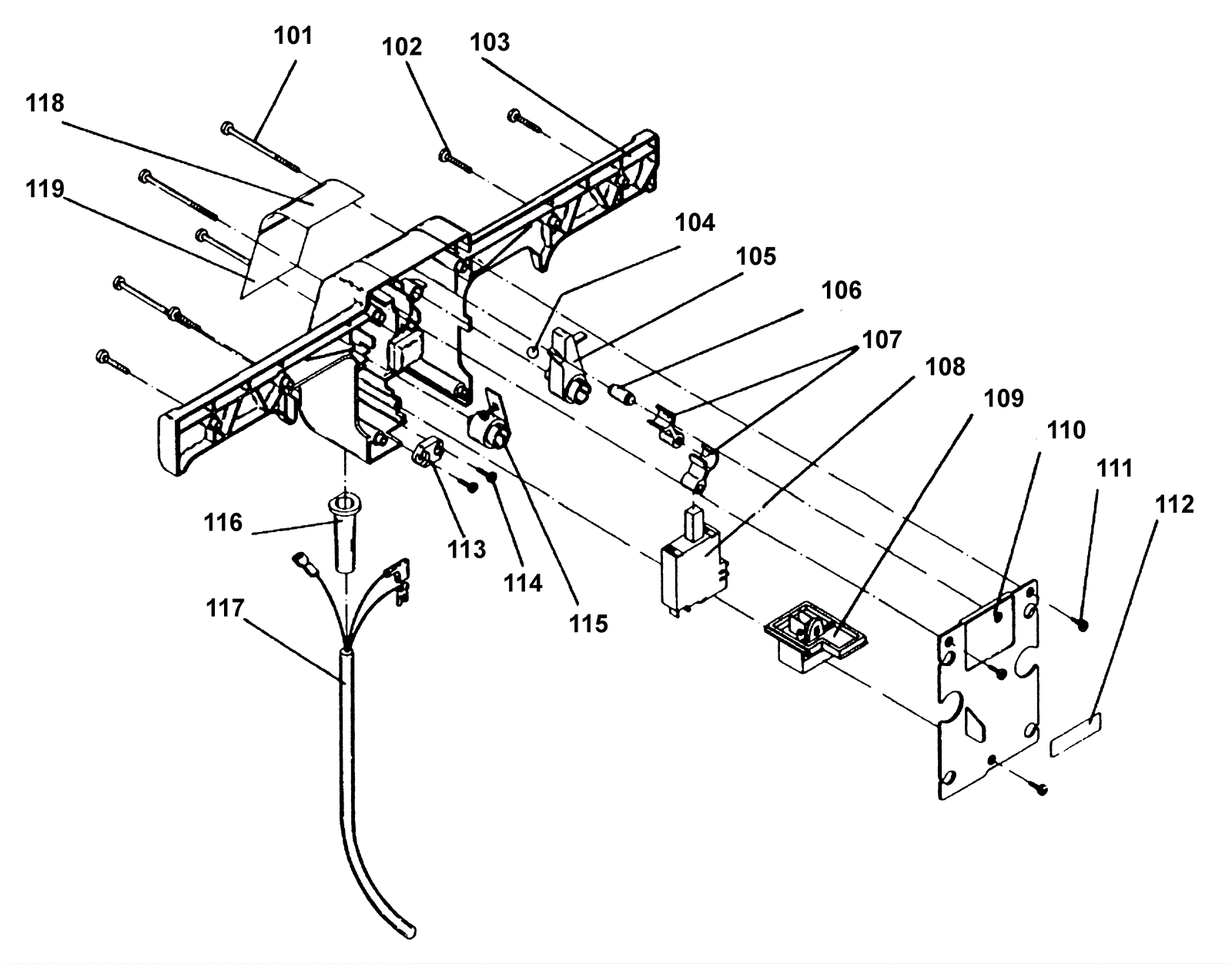 101
102
103
118
119
104
105
106
107
108
109
110
111
112
116
113
114
115
117