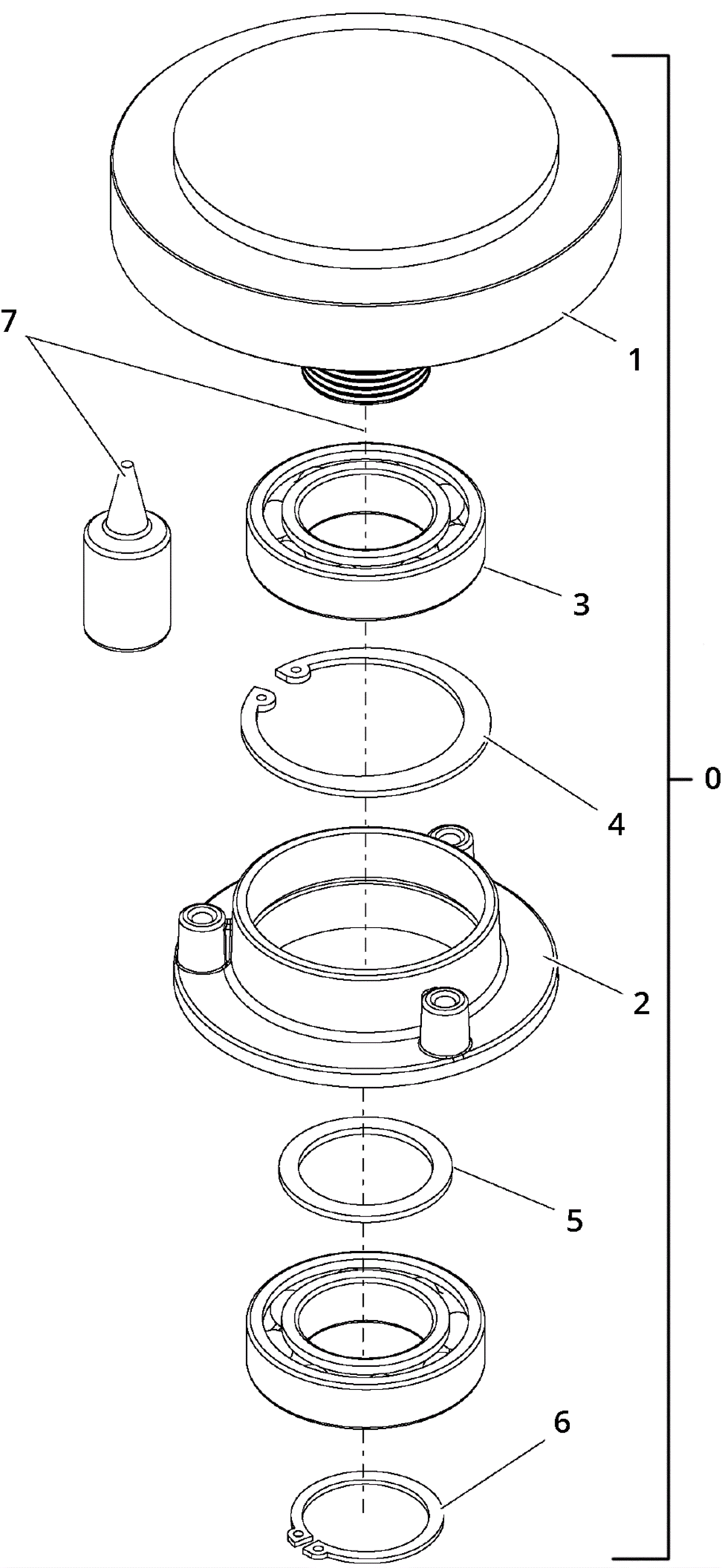 7
1
3
4
0
2
5
6