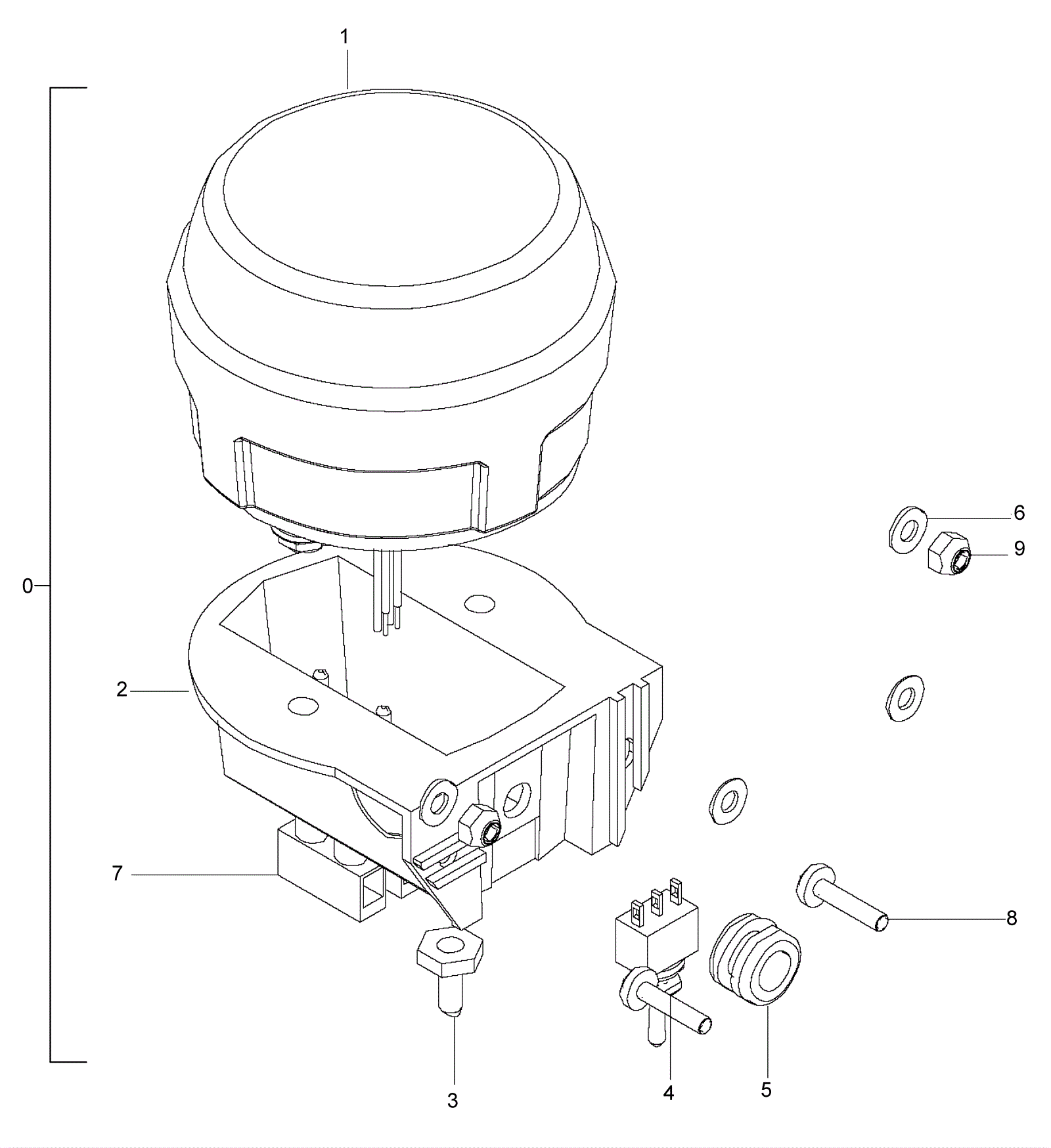 1
6
9
0
2
7
8
3
4
5