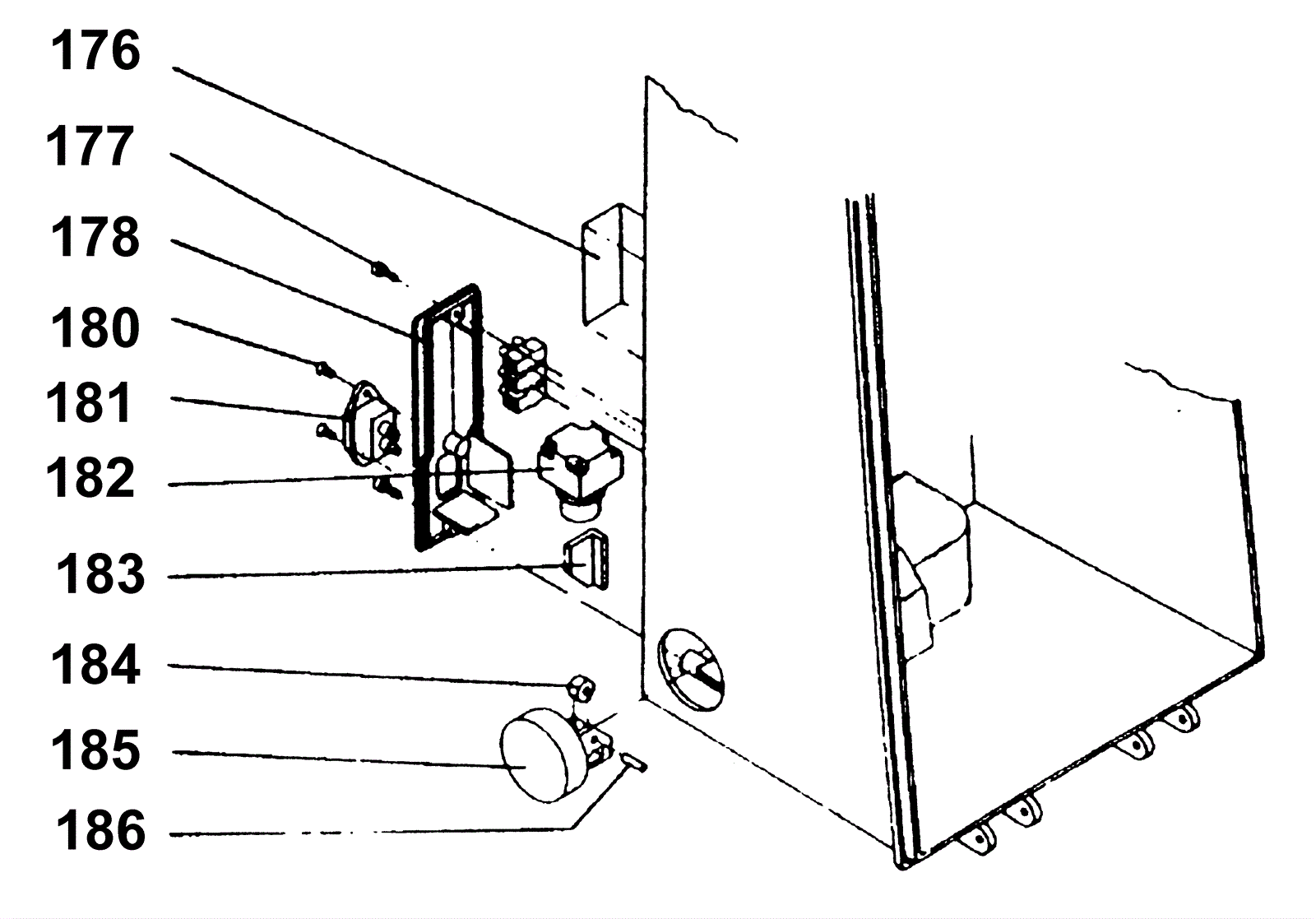 176
177
178
180
181
182
183
184
185
186