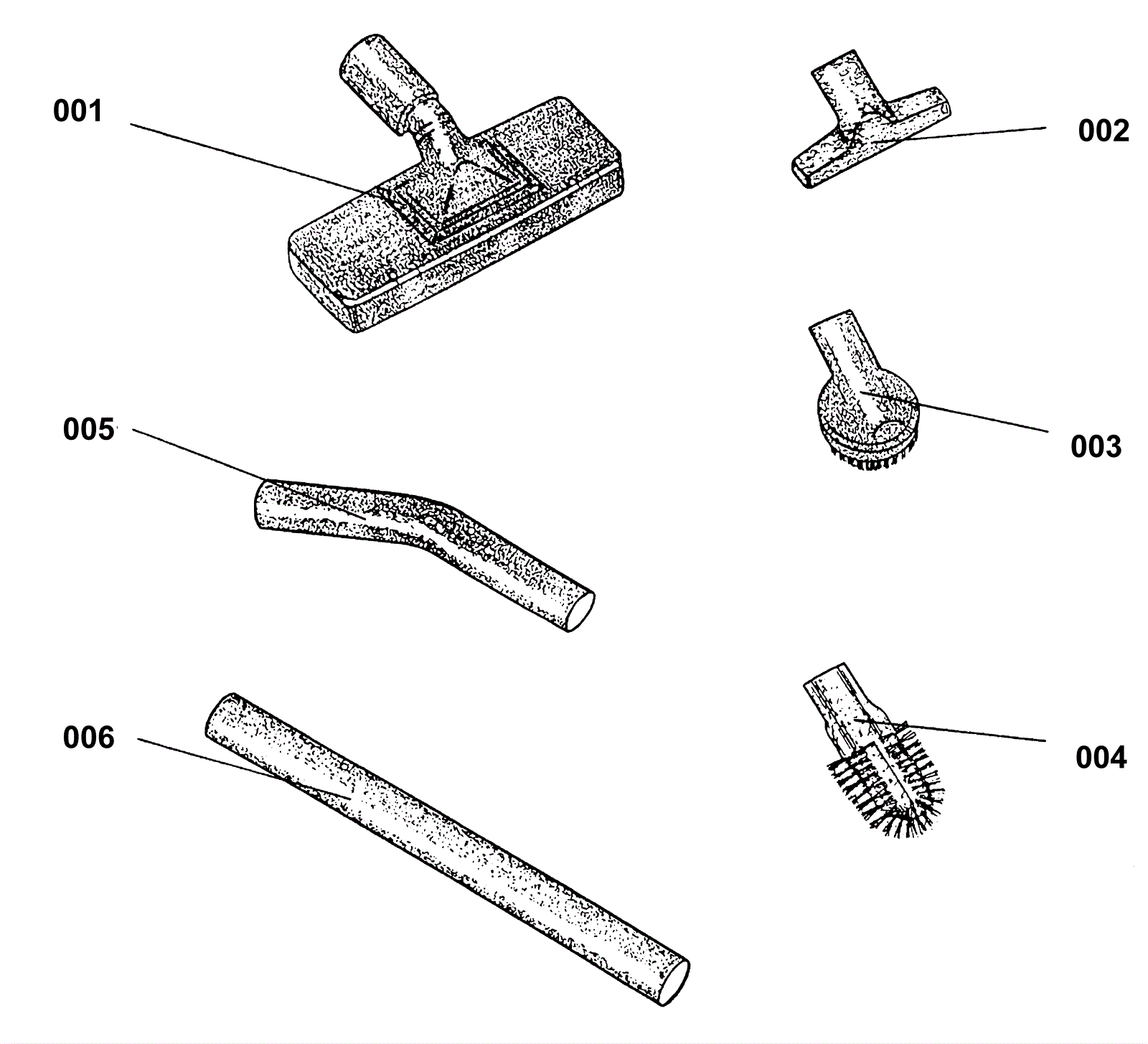 001

002

005

003

006

004