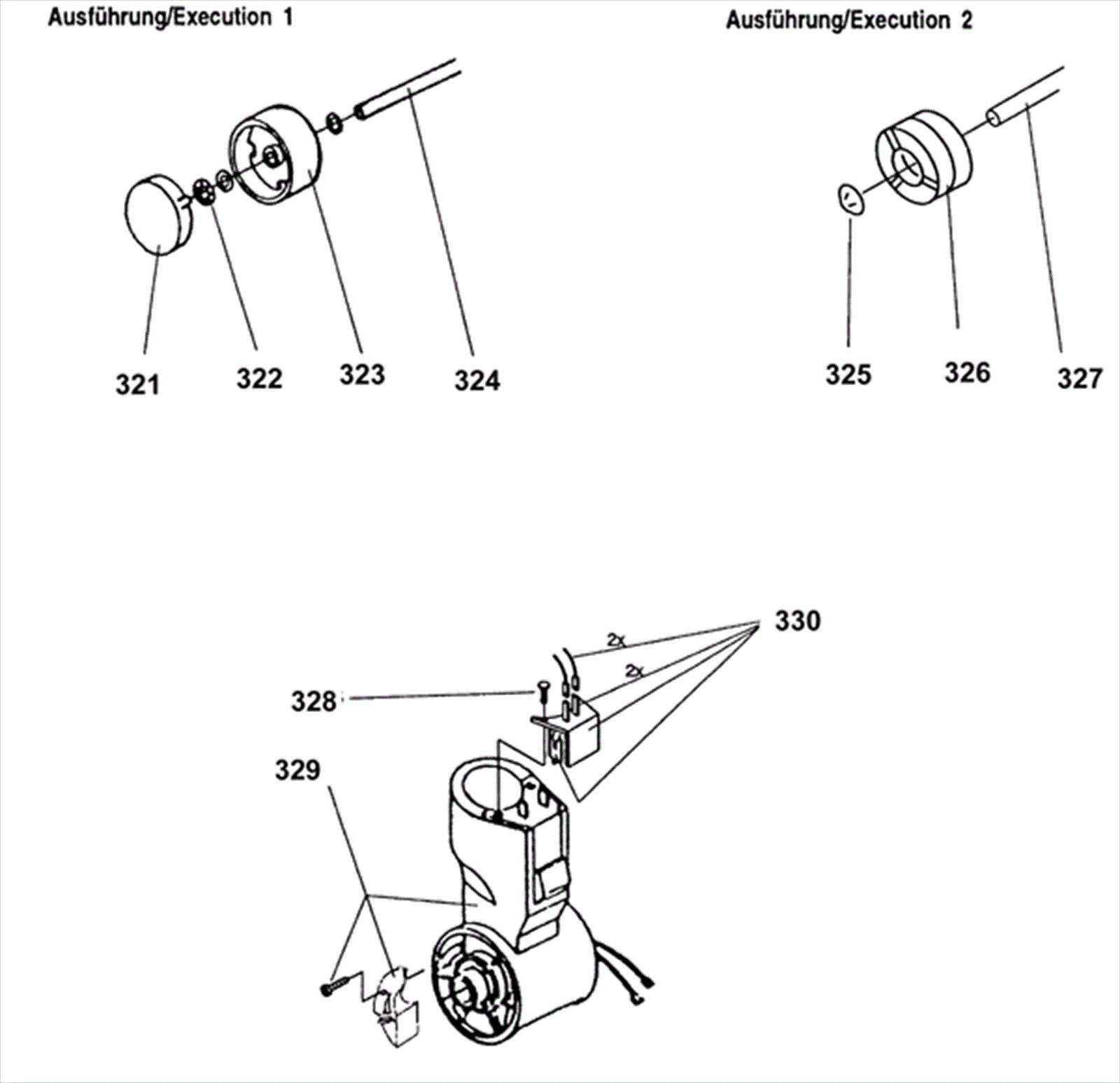 Ausführung/Execution 1

Ausführung/Execution 2

321
322
323
324

325
326
327

330
2x
2x
328
329