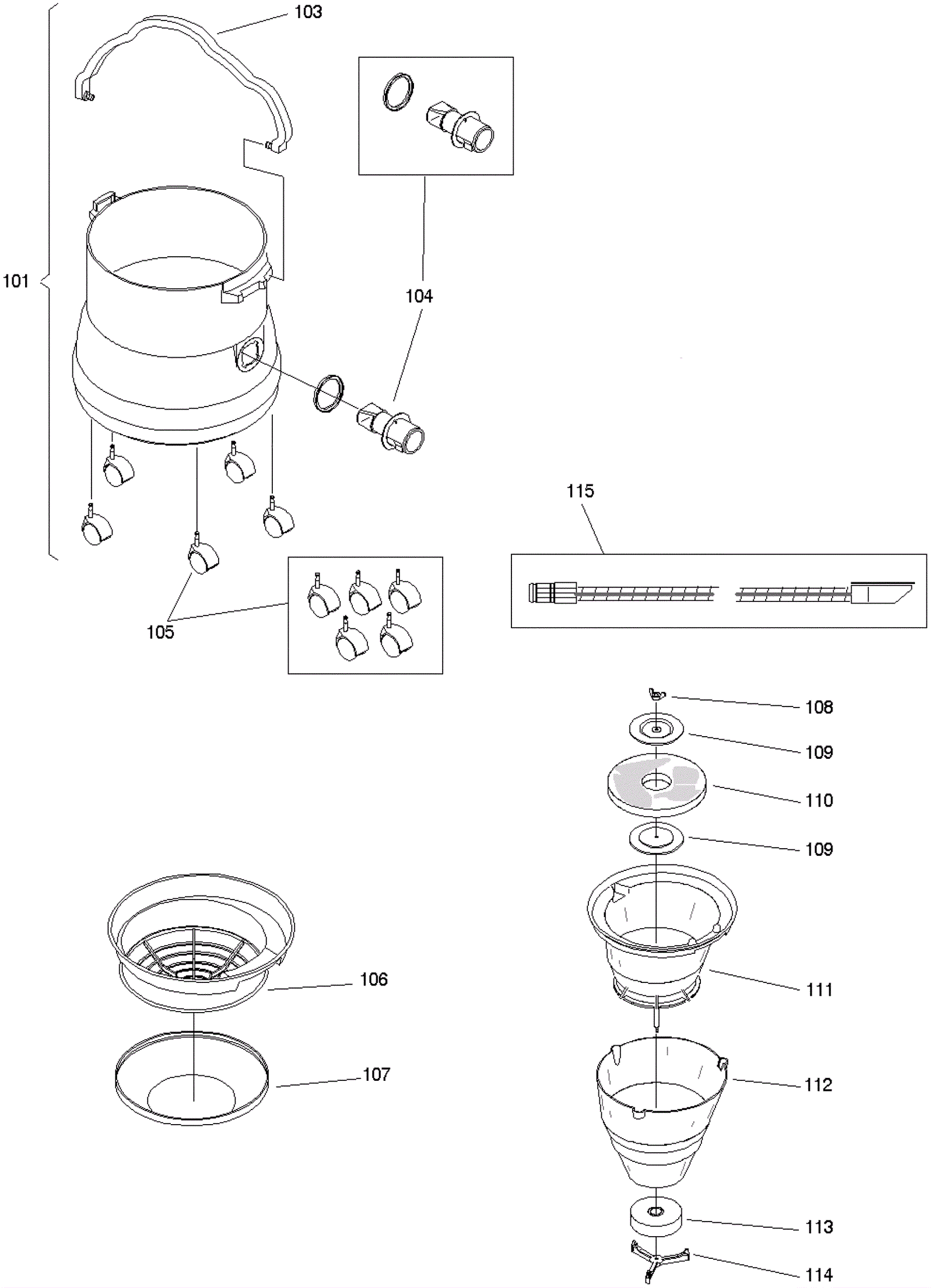 103

101

104

115

105

108

109

110

109

106

111

107

112

113

114