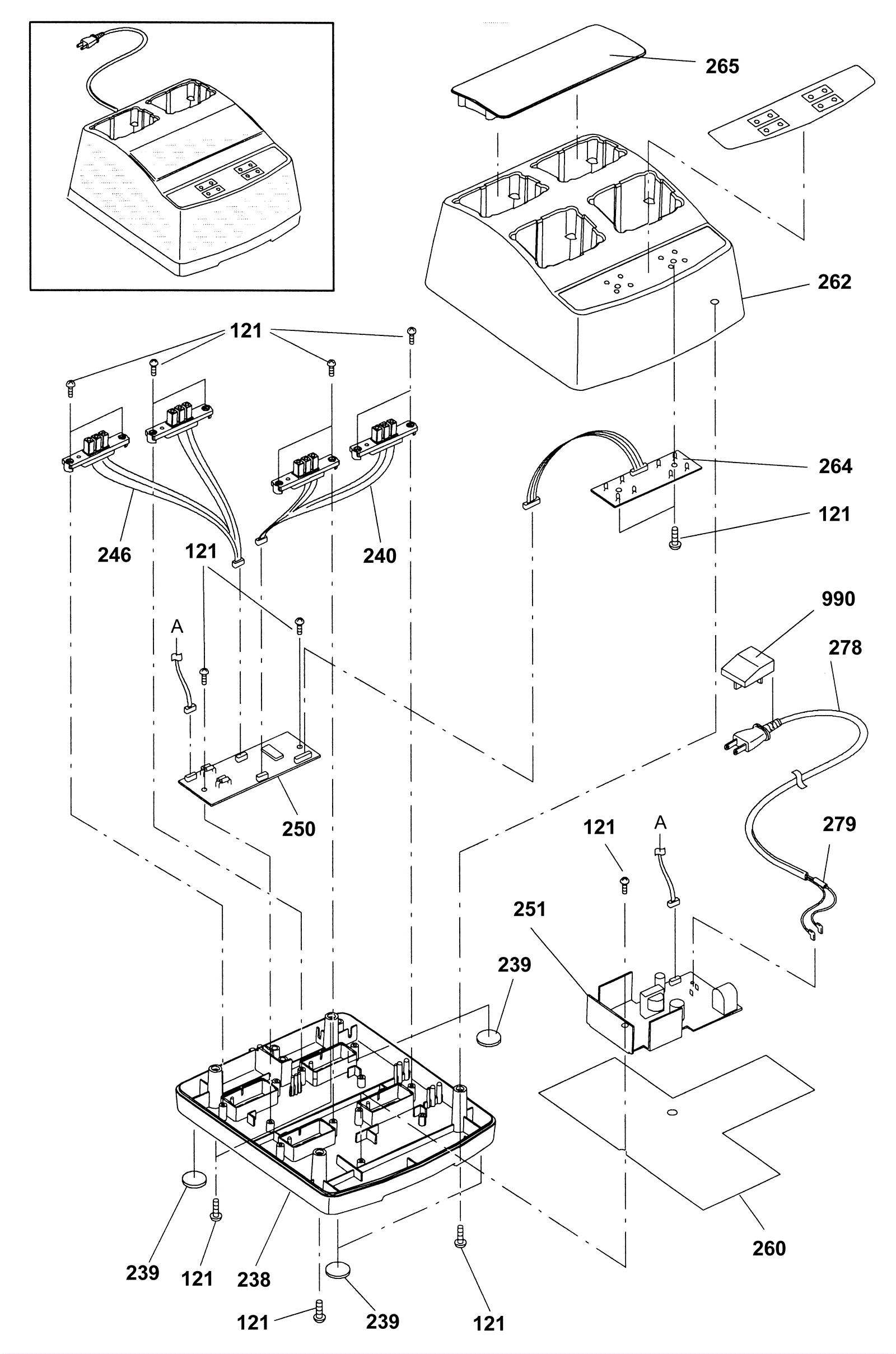 265
262
121
264
121
246
121
240
990
278
A
250
121
A
279
251
239
260
239
121
238
121
239
121