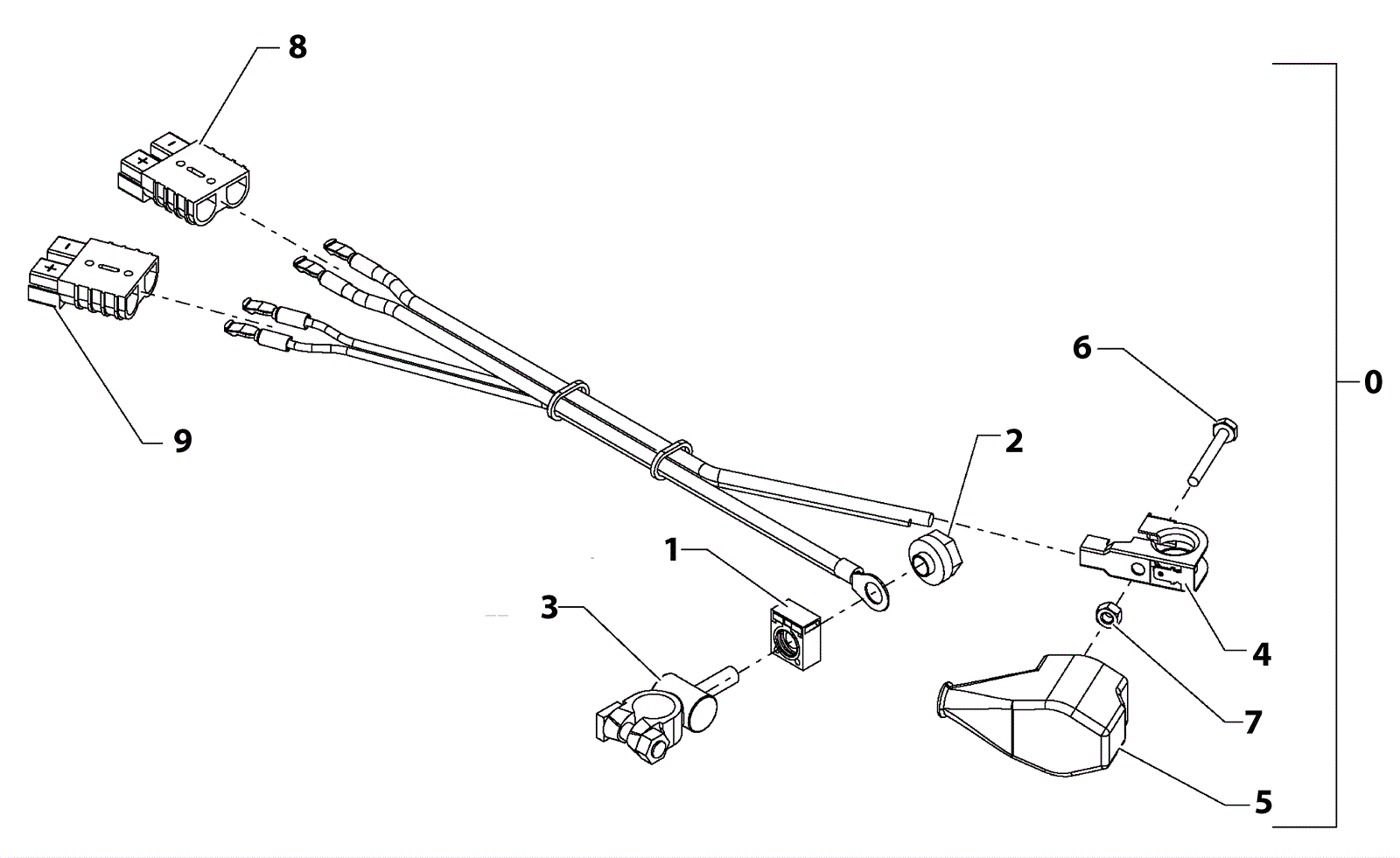 8
-
+
-
+
9
6
0
2
1
3
4
7
5