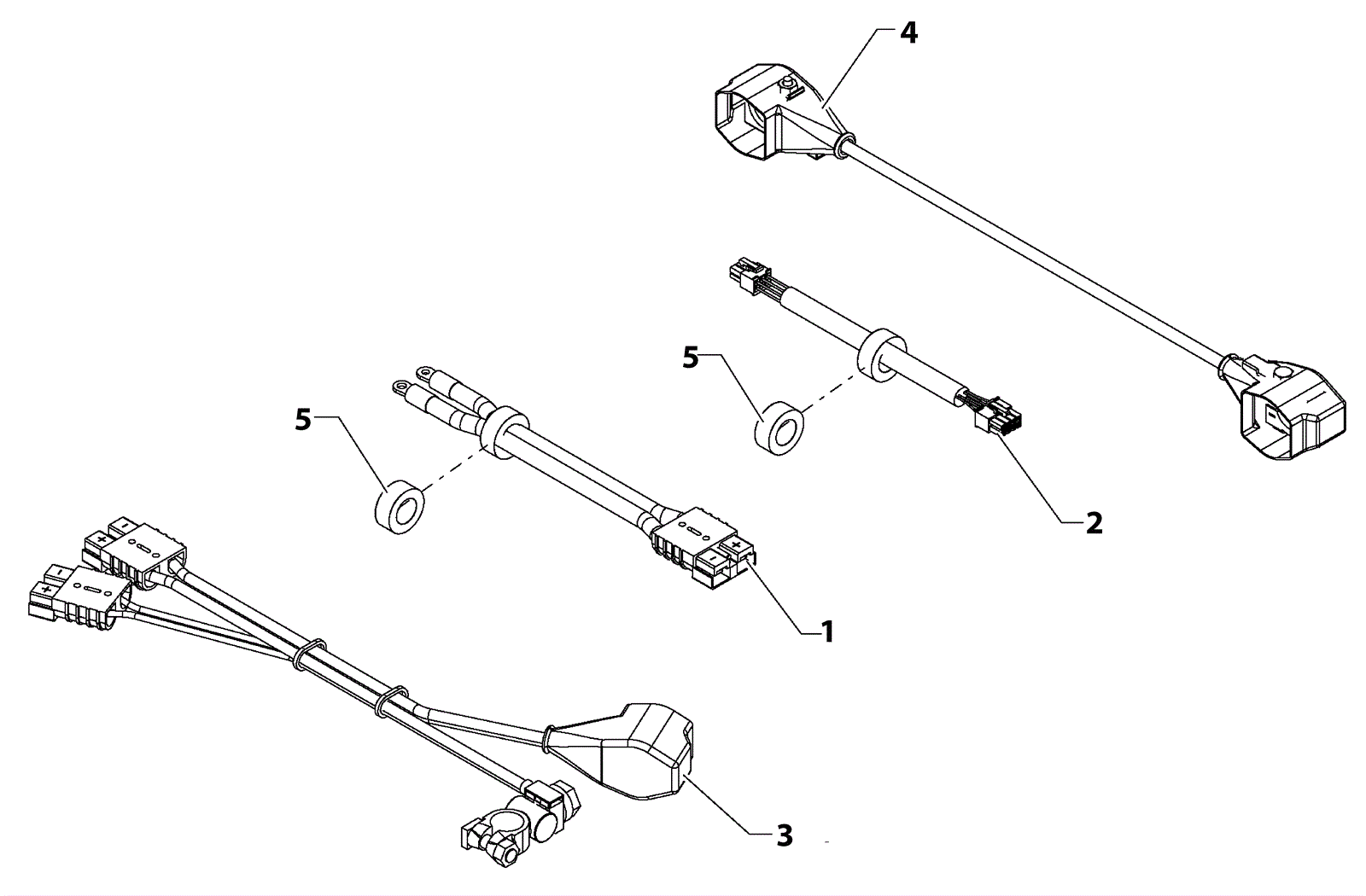 4
5
5
2
1
3