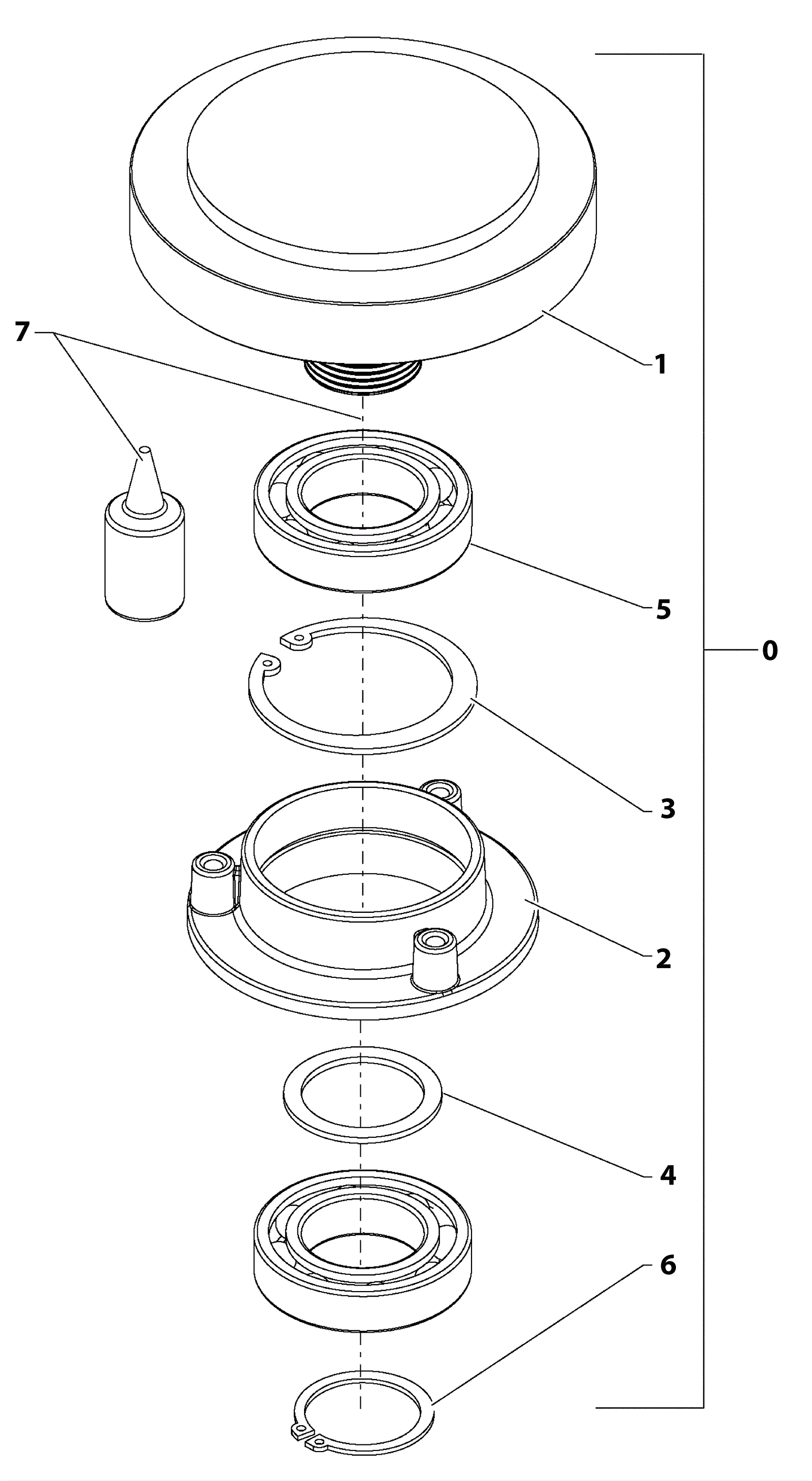 7
1
5
0
3
2
4
6