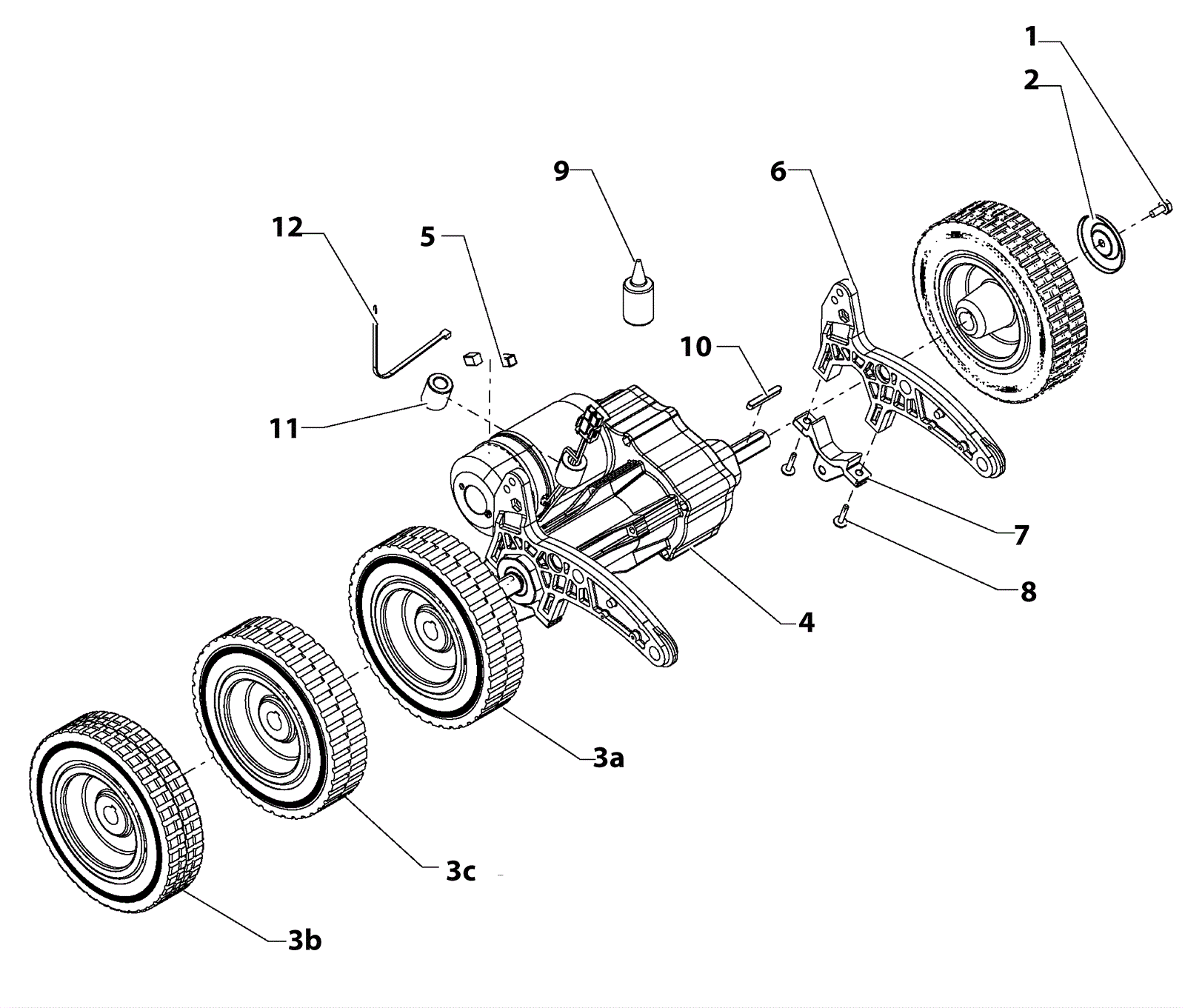 1
2
9
6
12
5
10
11
7
8
4
3a
3c
3b