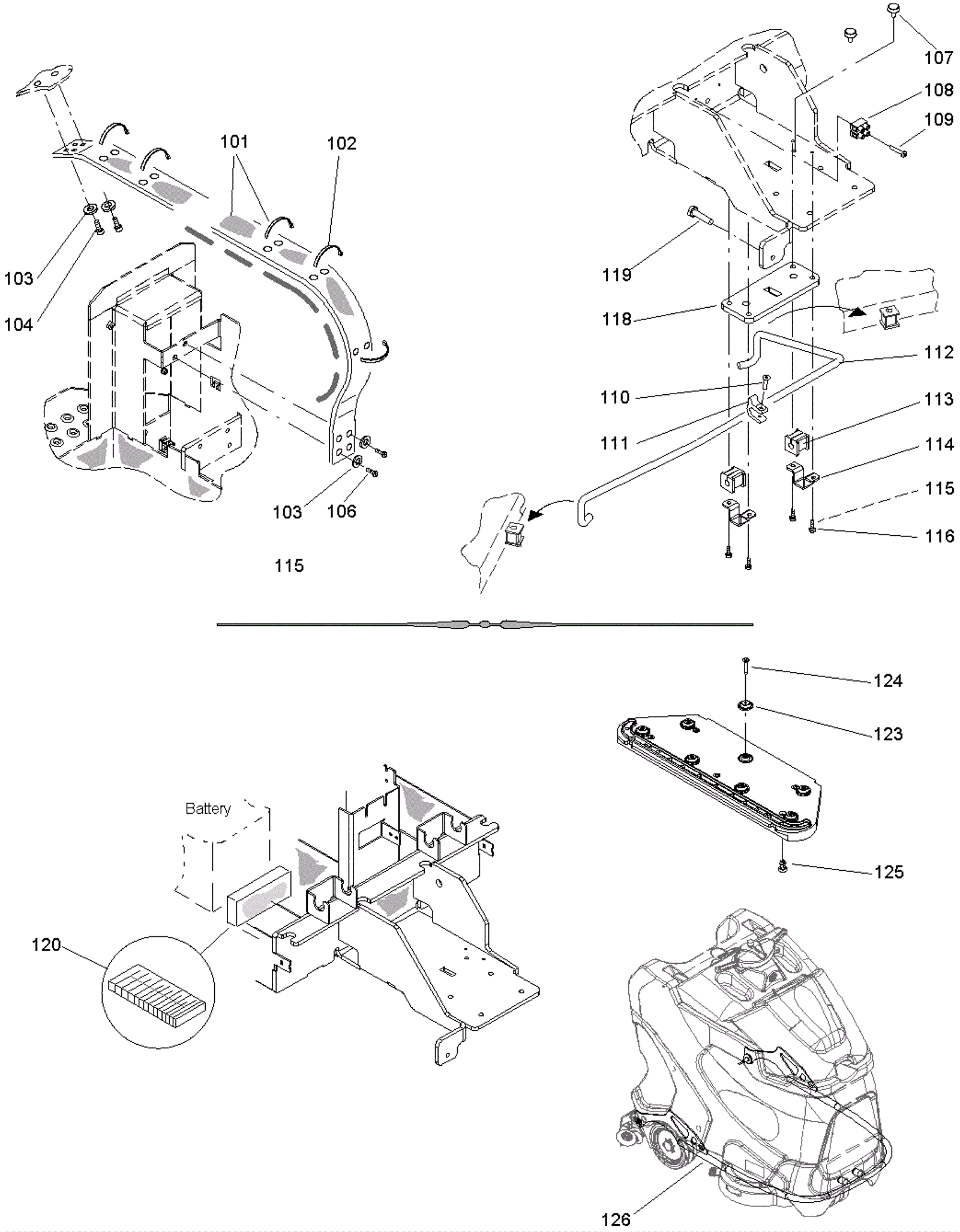 101
102
103
104
103
106
115

107
108
109
119
118
112
110
113
111
114
115
116

124
123
125

Battery
120

126