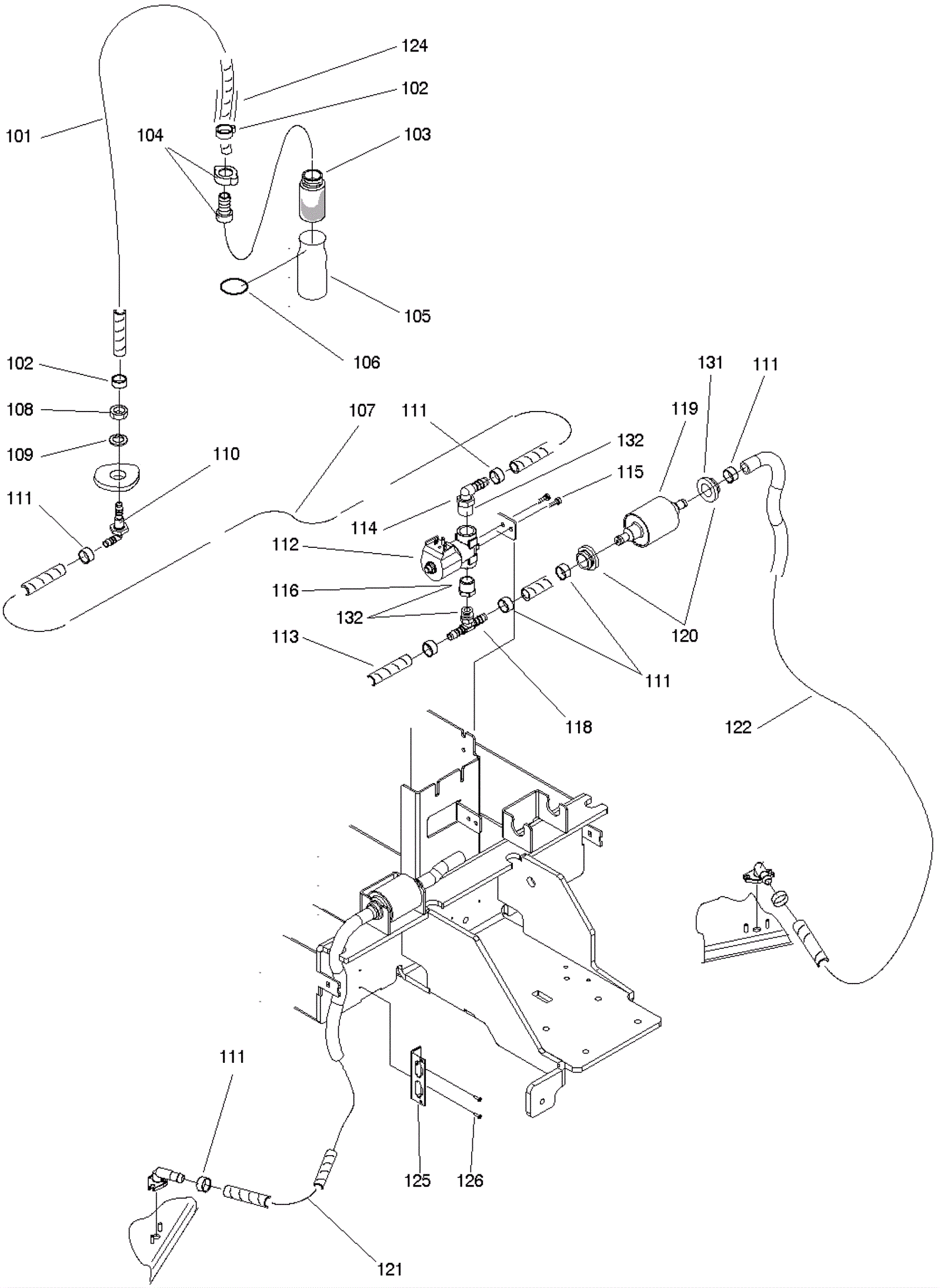 124
102
101
104
103
105
106
102
108
109
110
111
107
111
132
115
114
112
116
132
113
118
111
120
119
131
111
122
111
125
126
121