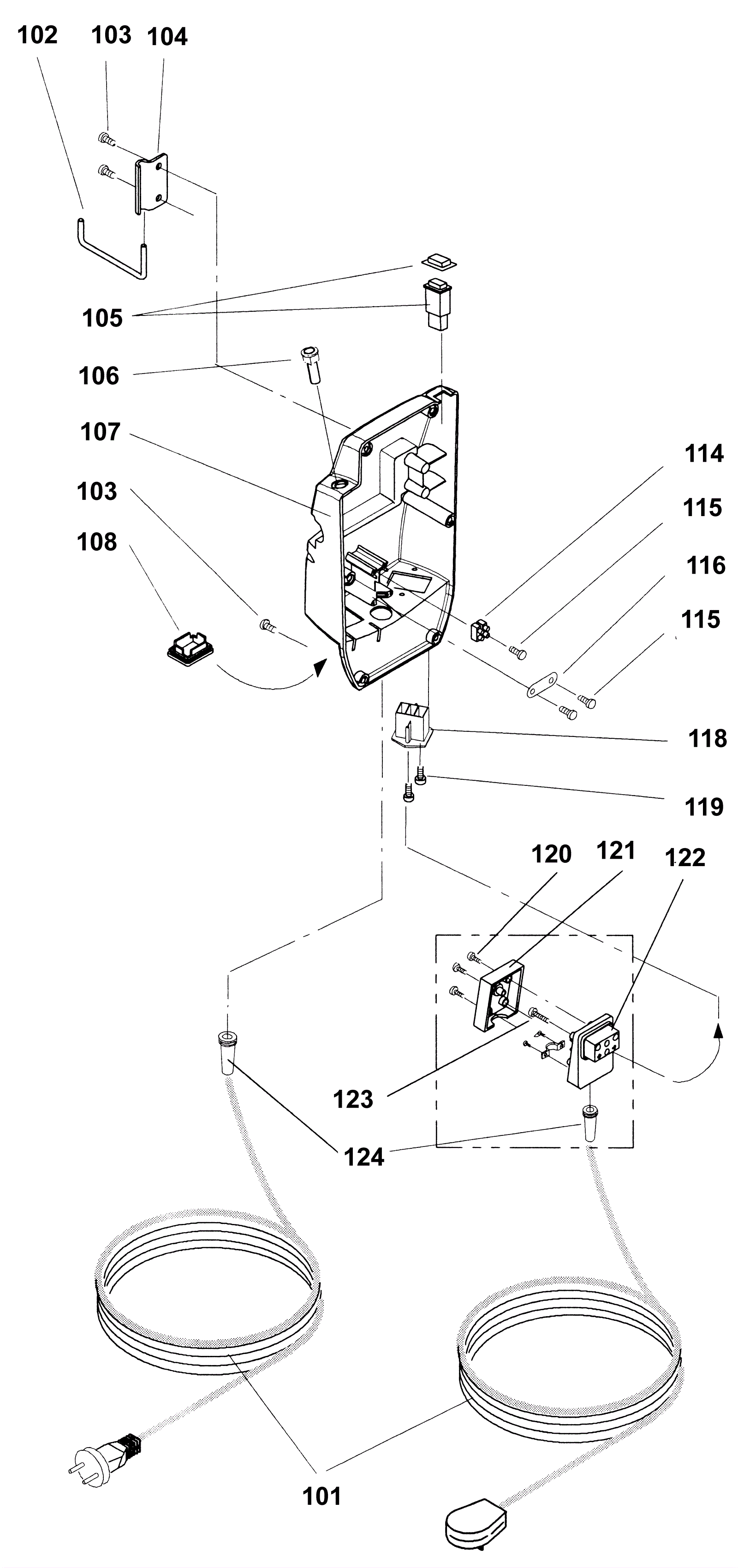 102
103
104
105
106
107
103
108
114
115
116
115
118
119
120
121
122
123
124
101