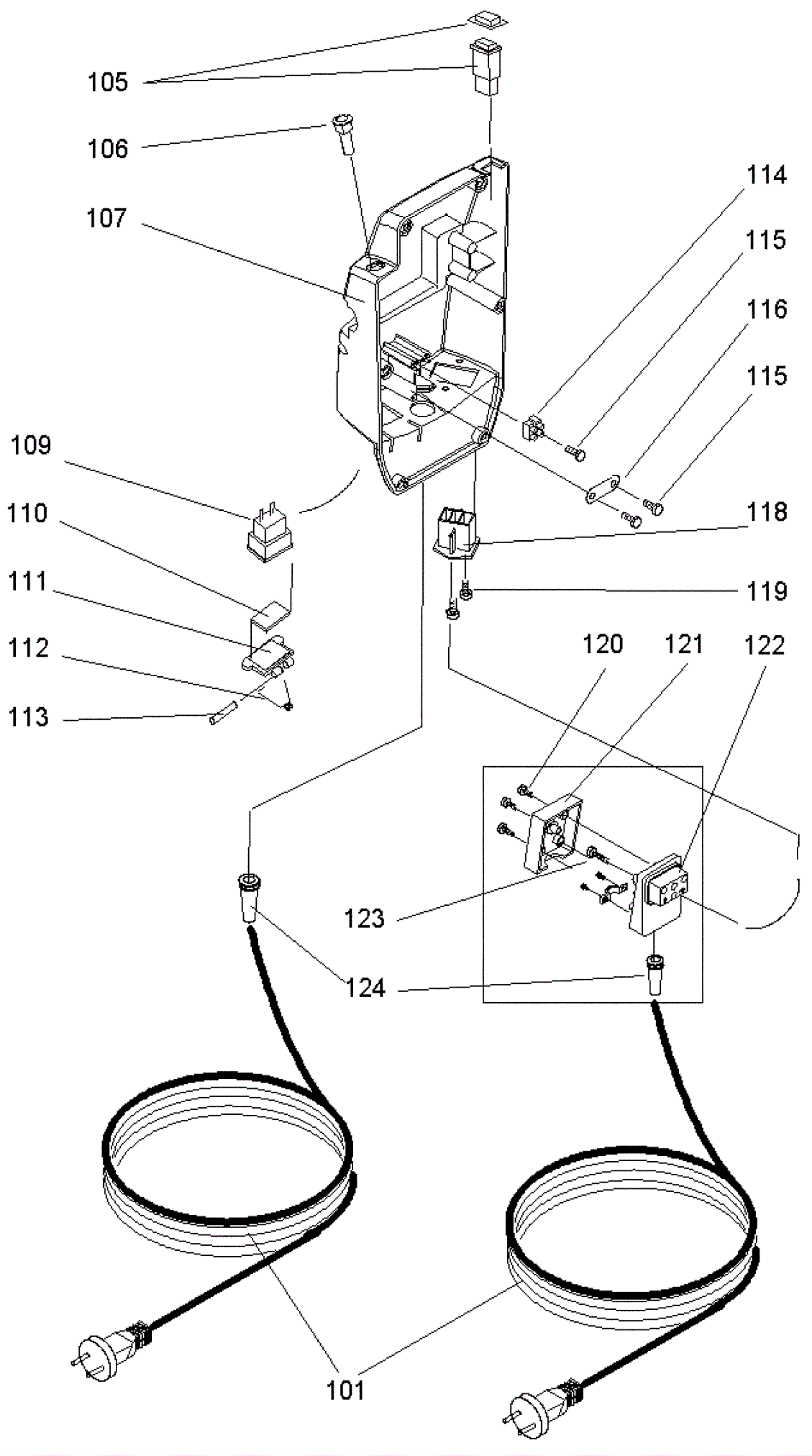 105
106
107
114
115
116
115
109
110
111
112
113
118
119
120
121
122
123
124
101