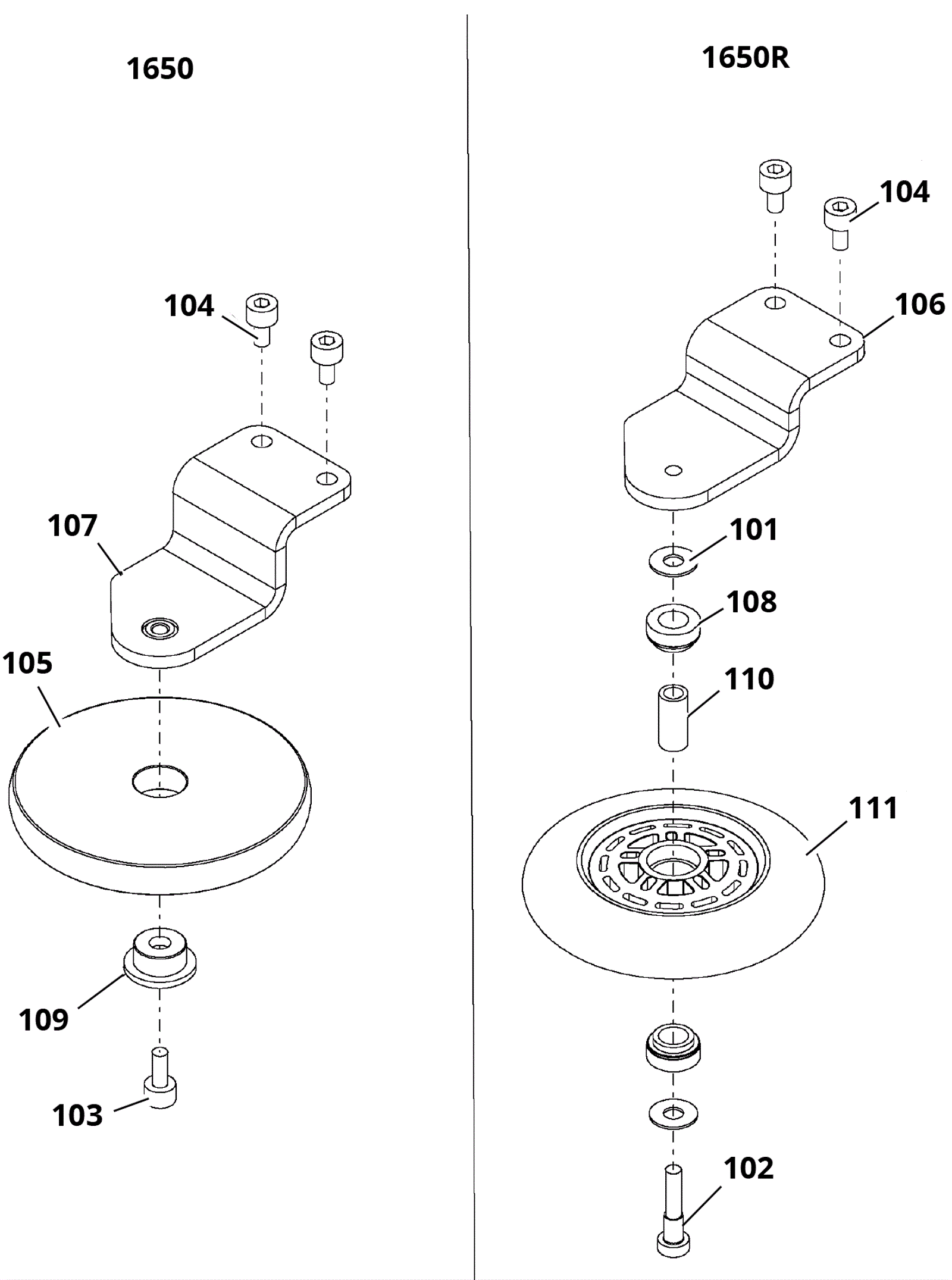 1650

104

107

105

109

103

1650R

104

106

101

108

110

111

102