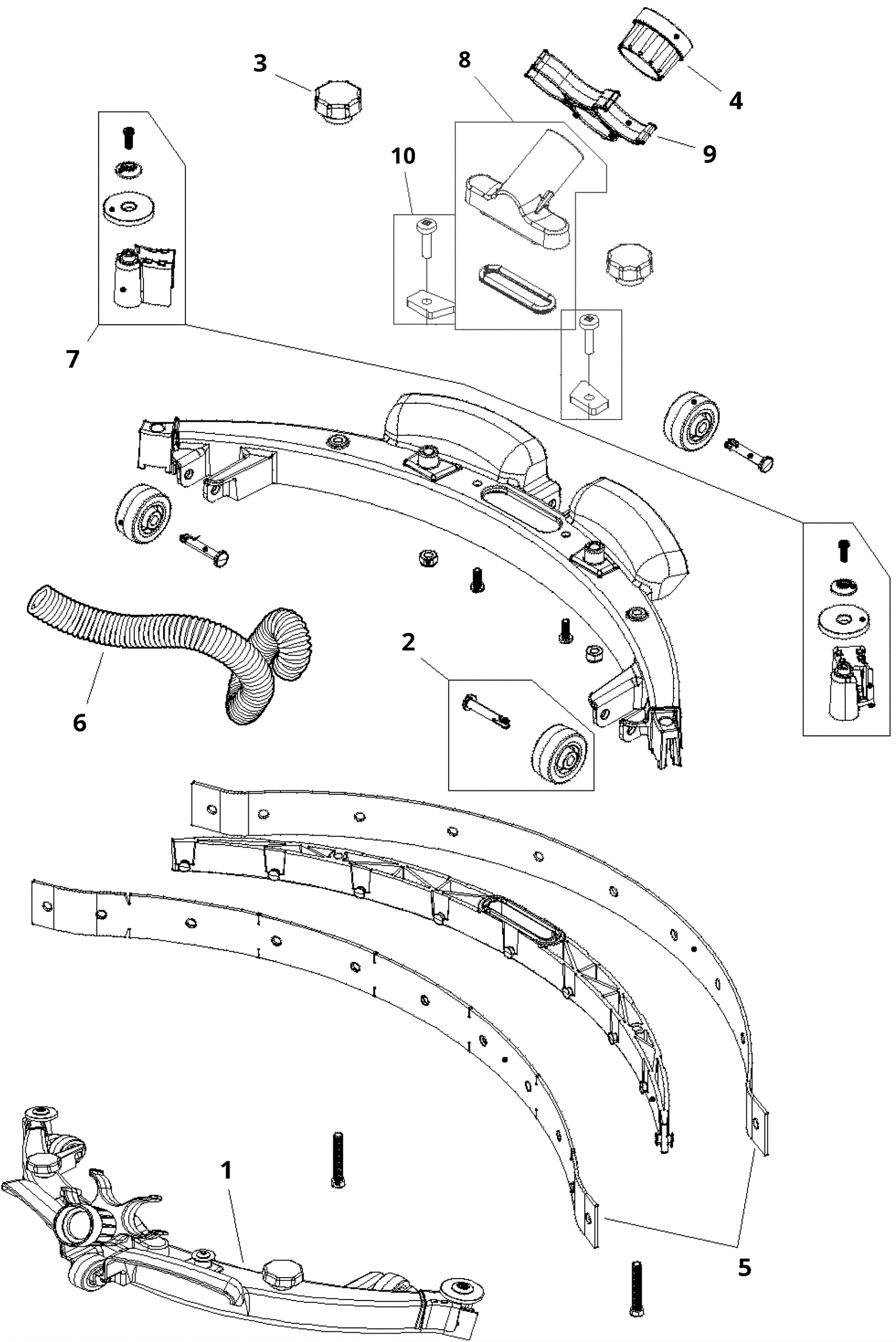 3
8
4
9
10
7
2
6
1
5