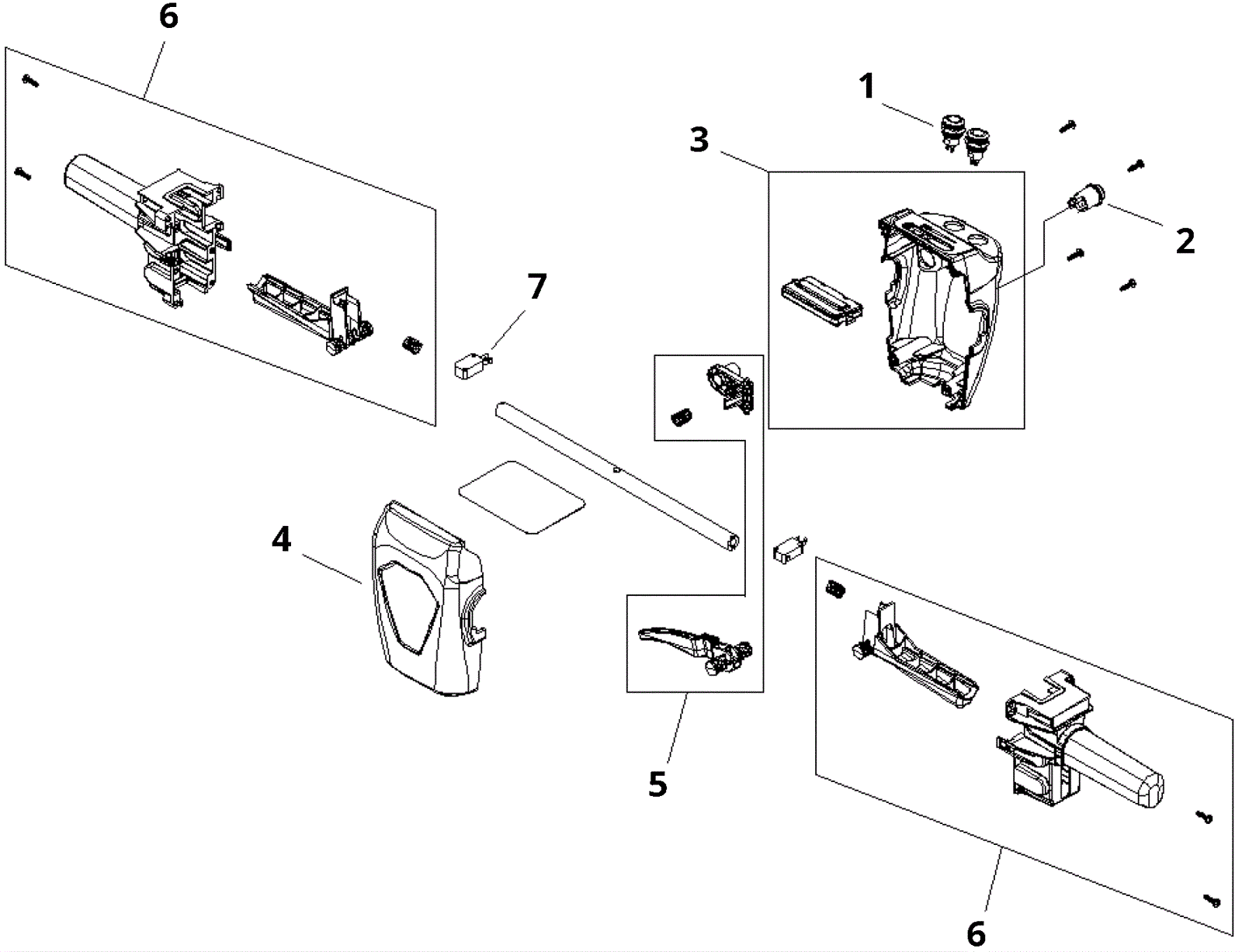 6

1

3

2

7

4

5

6