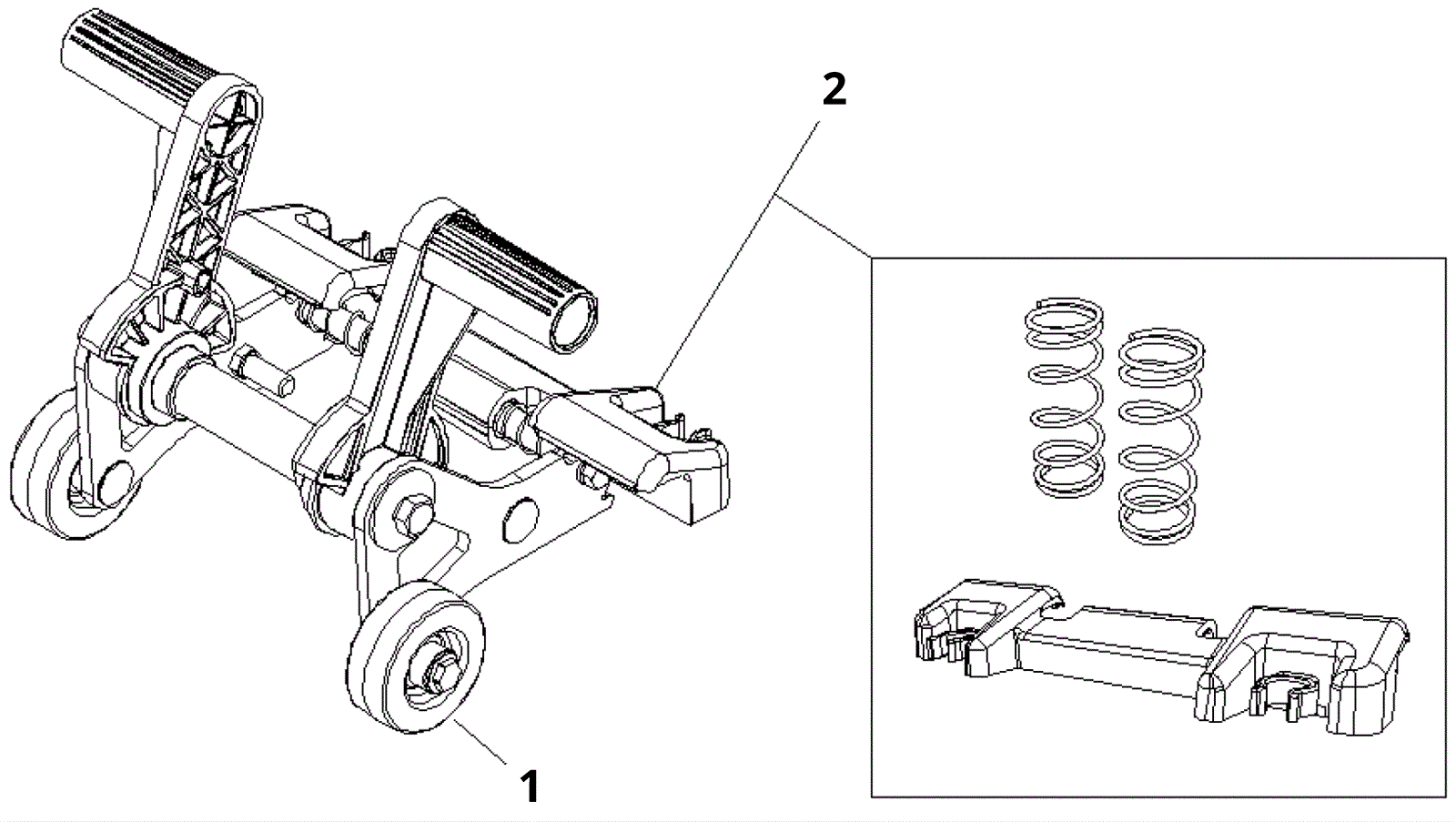 2

1