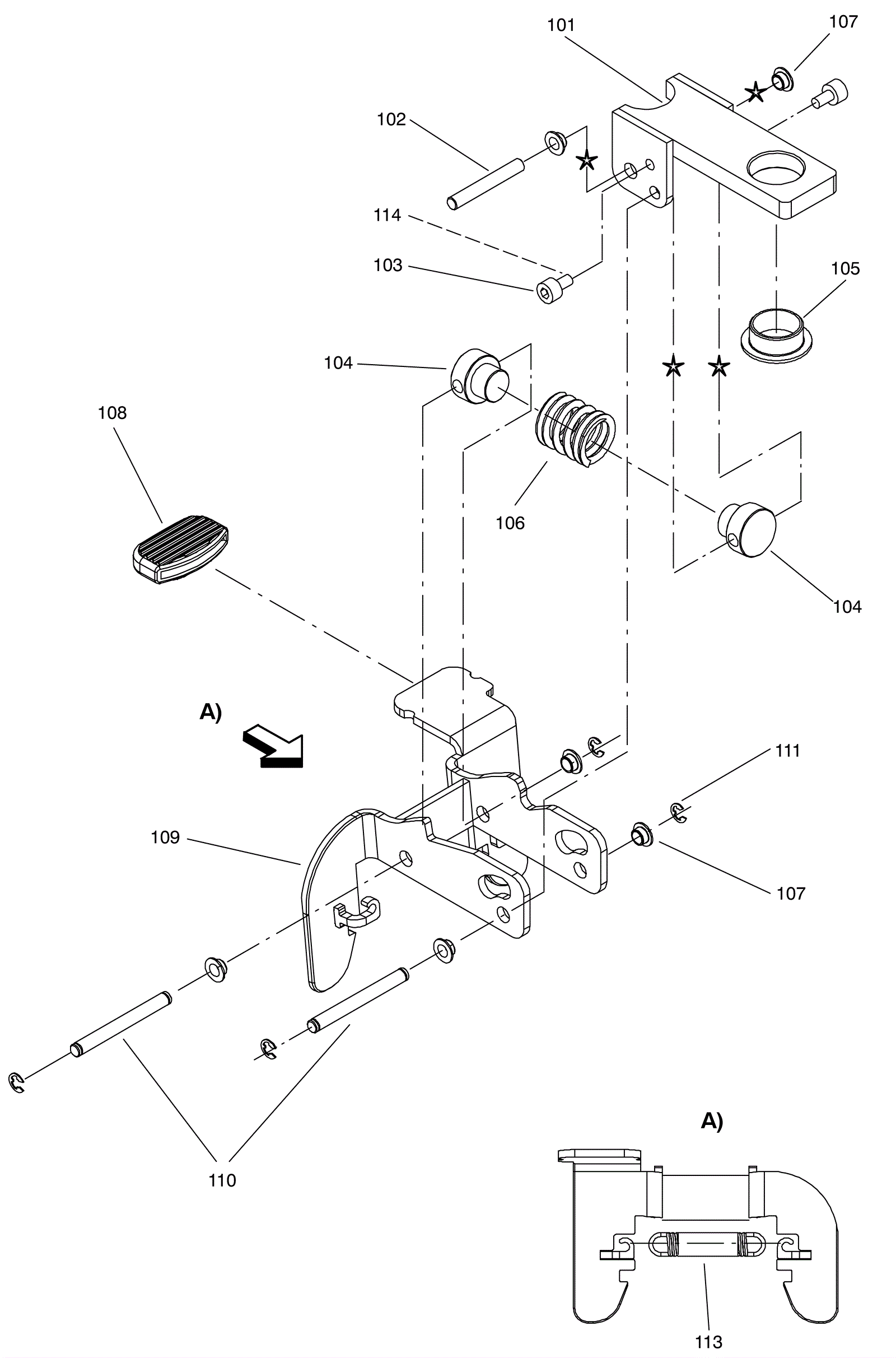 101
107
102
114
103
105
104
108
106
104
A)
111
109
107
110
A)
113