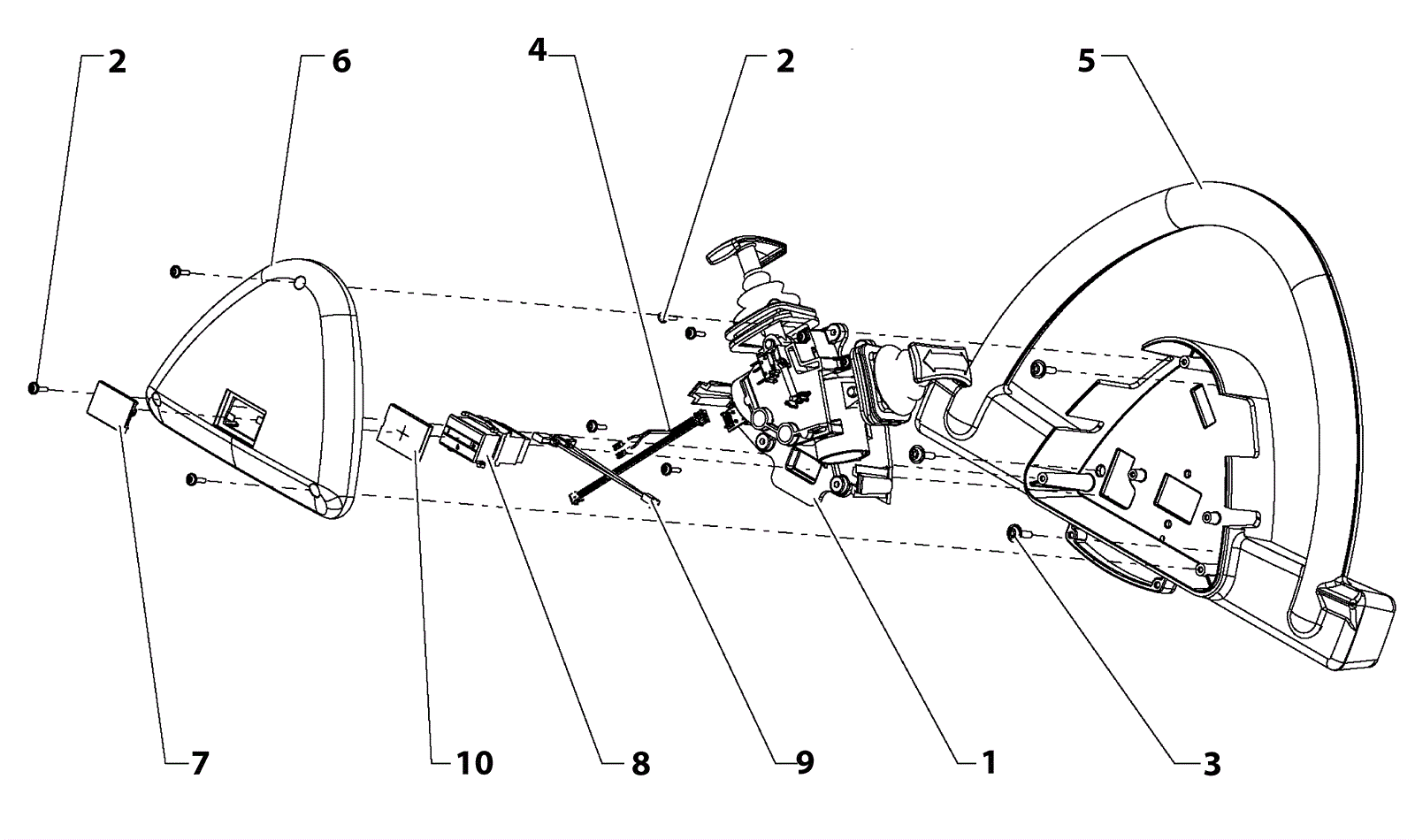 2
6
4
2
5
7
10
8
9
1
3