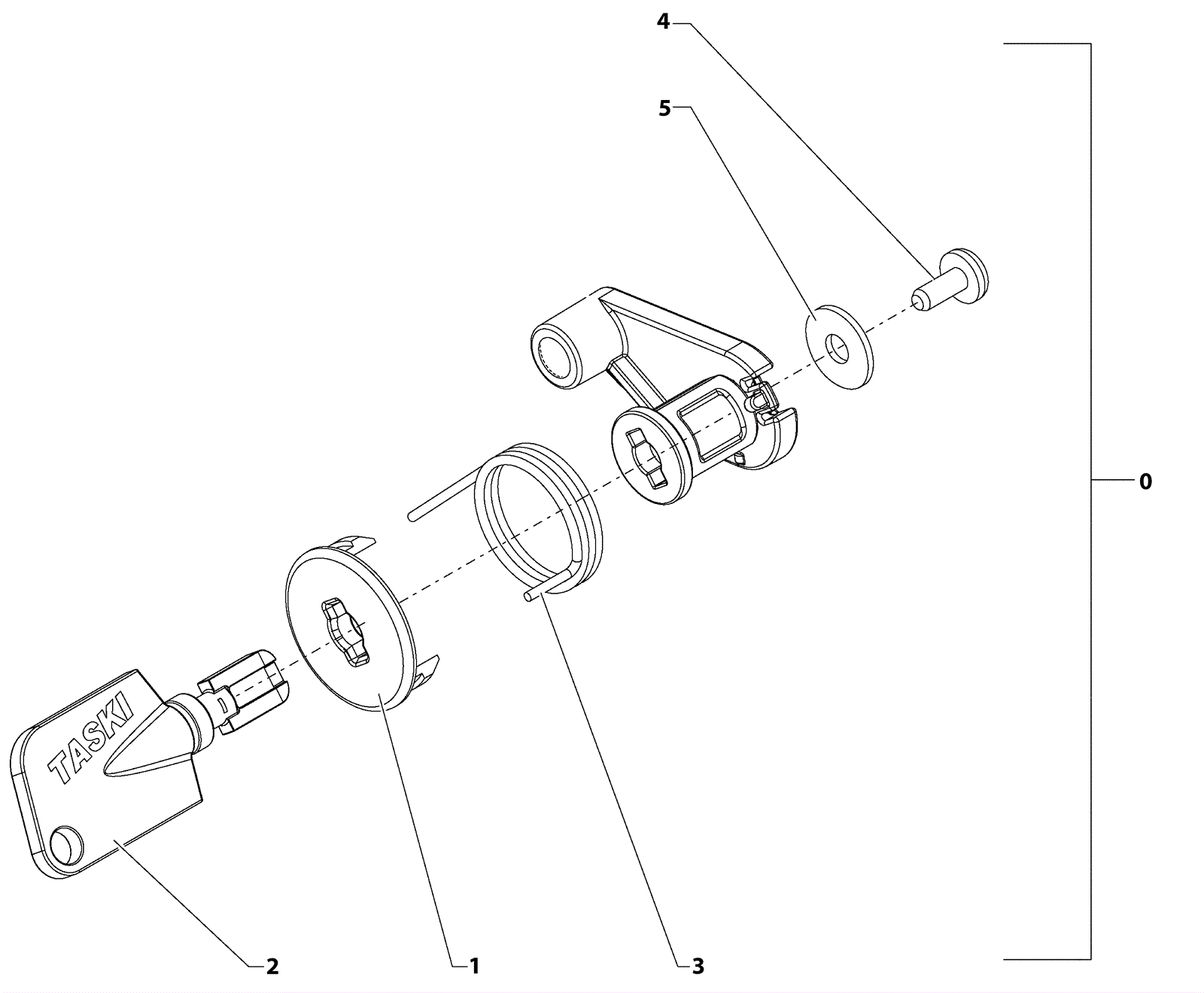 4
5
0
TASKI
2
1
3