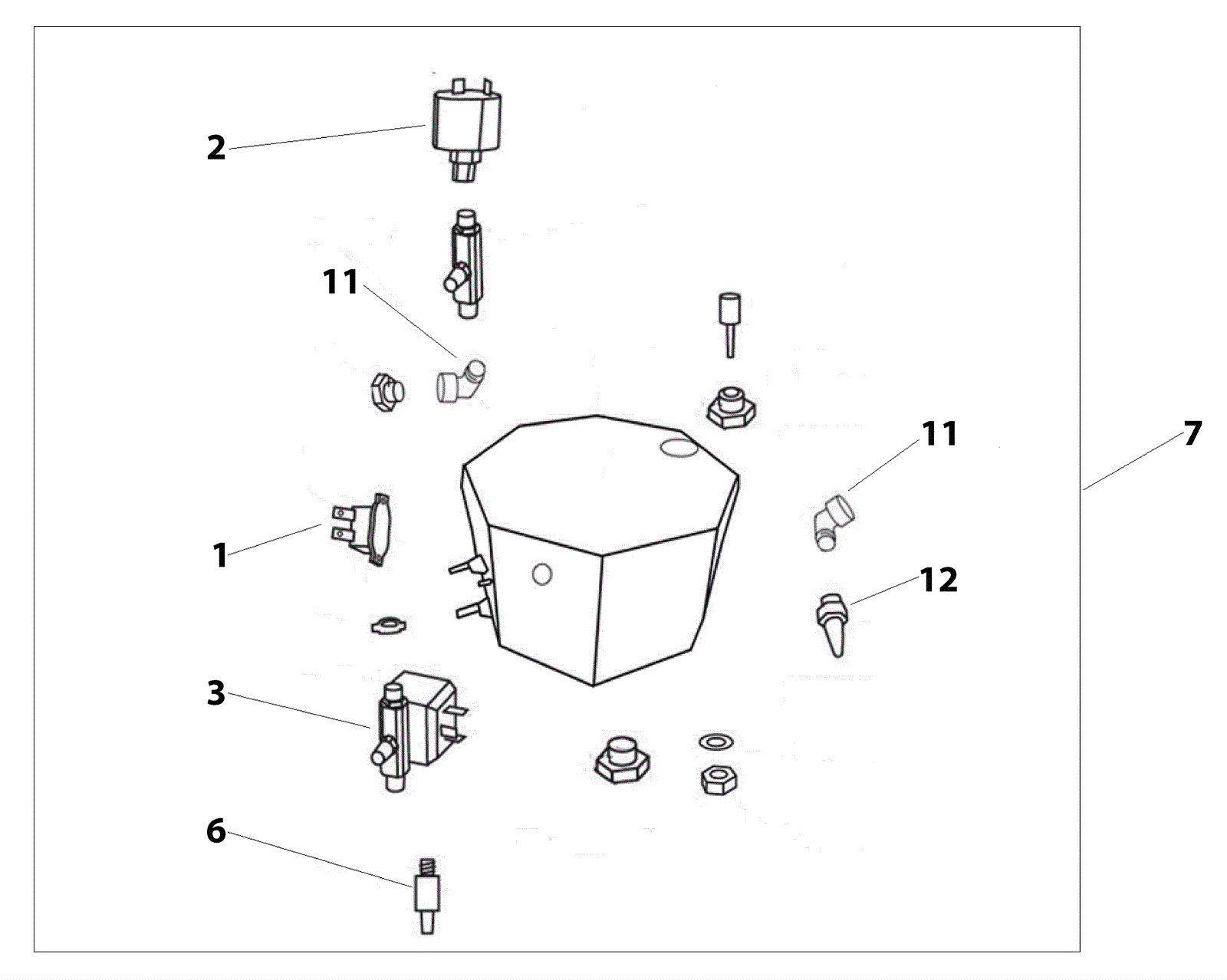 2

11

11

7

1

12

3

6