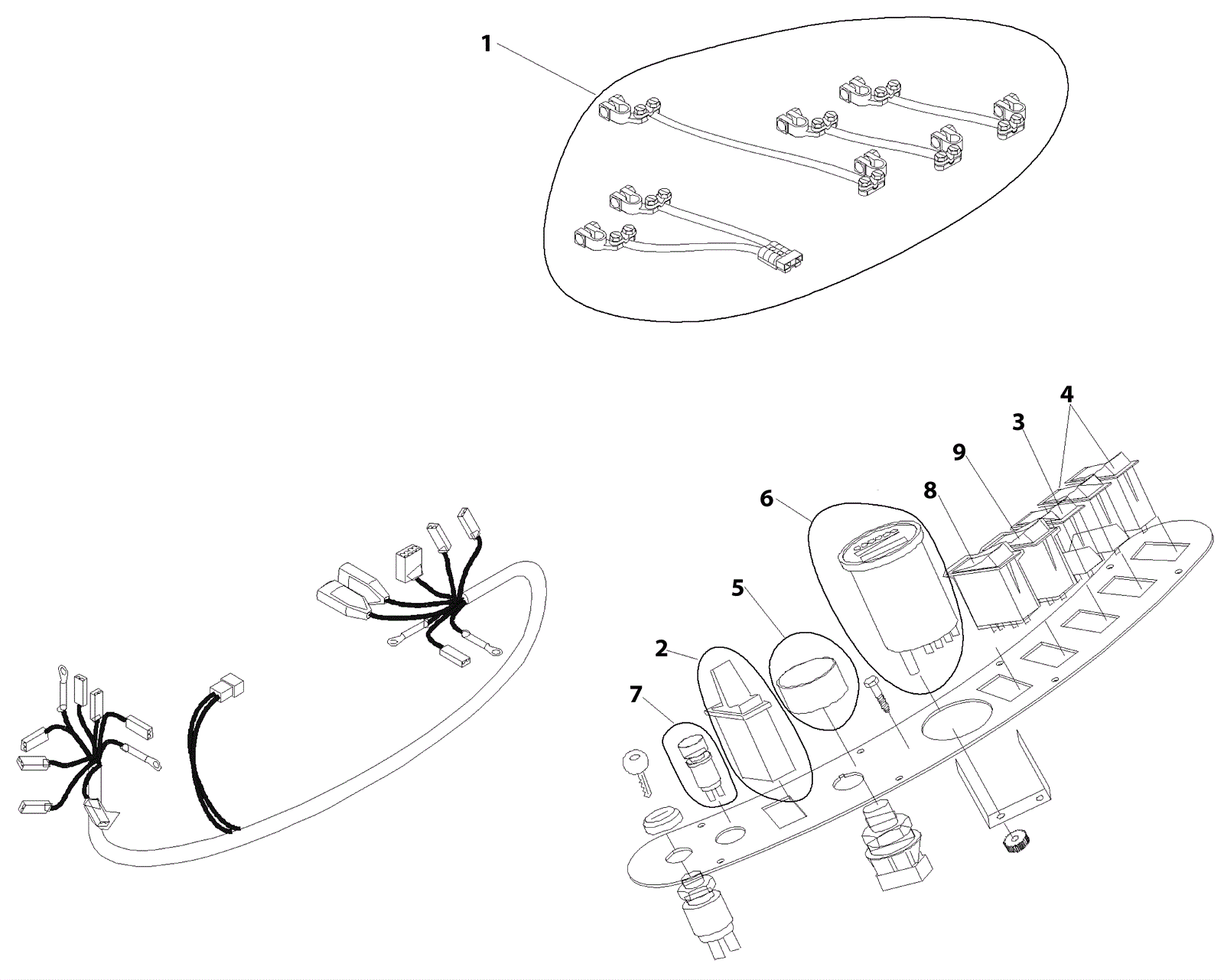 1

4
3
9
8
6
5
2
7