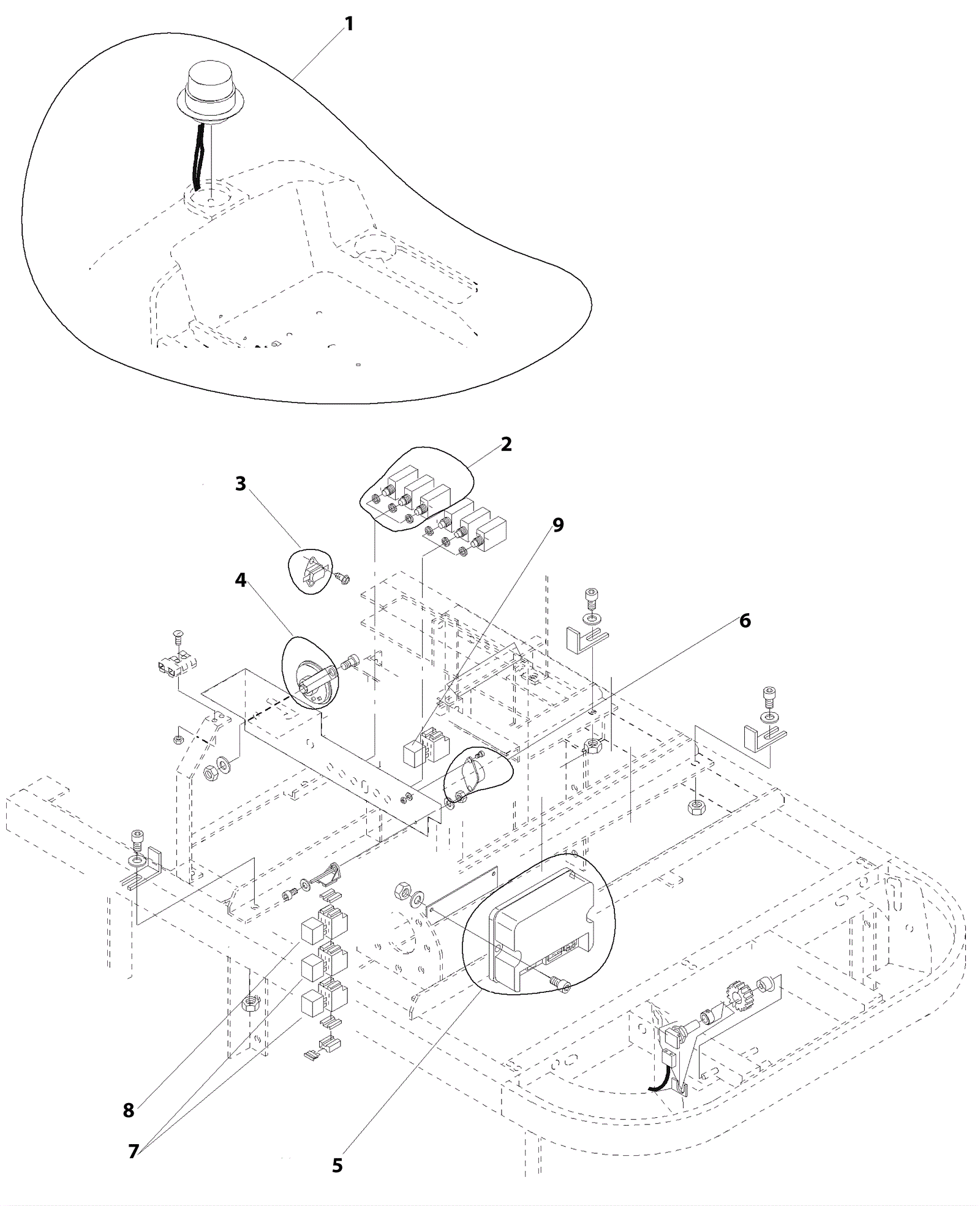 1
2
3
9
4
6
8
7
5