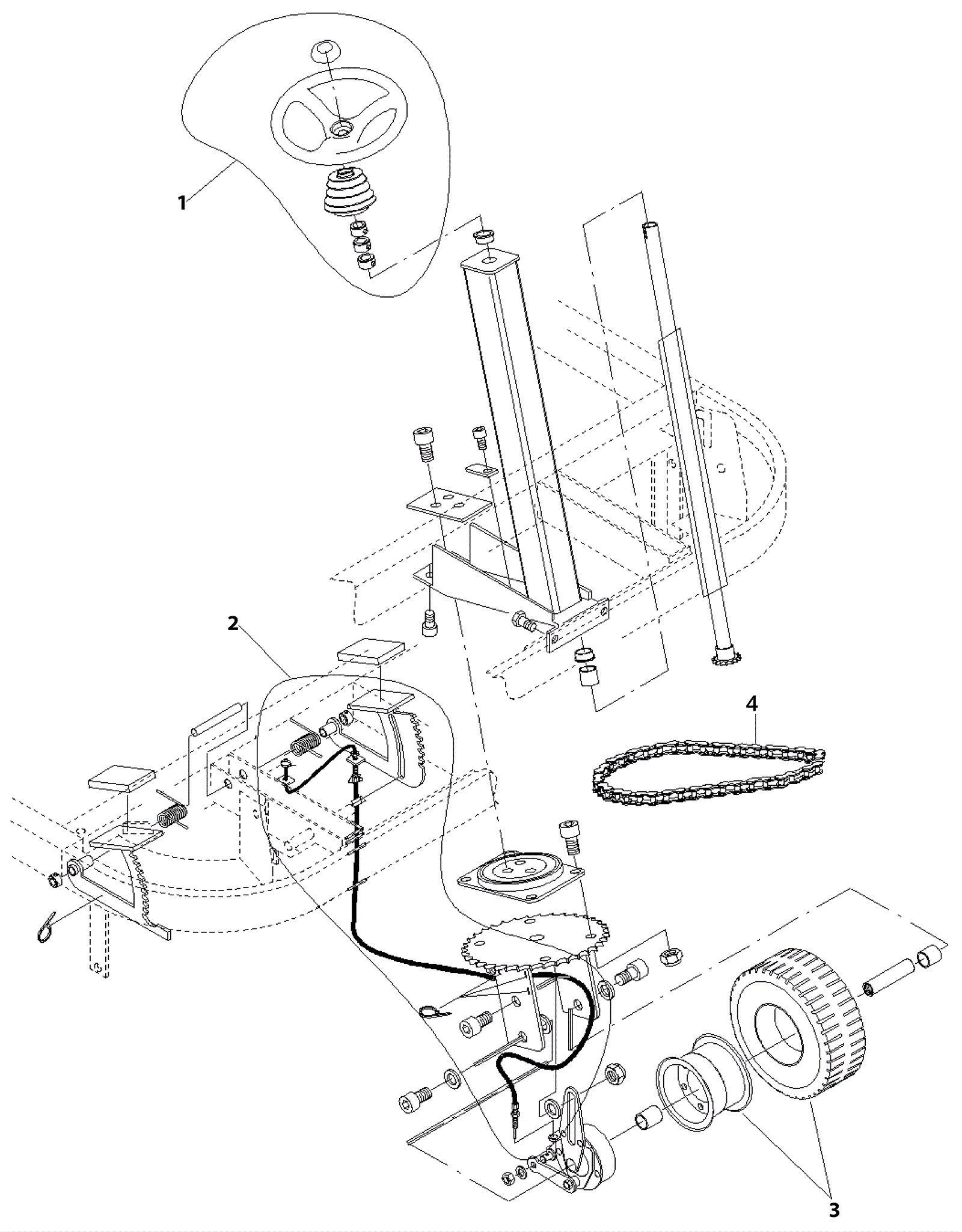 1
2
4
3