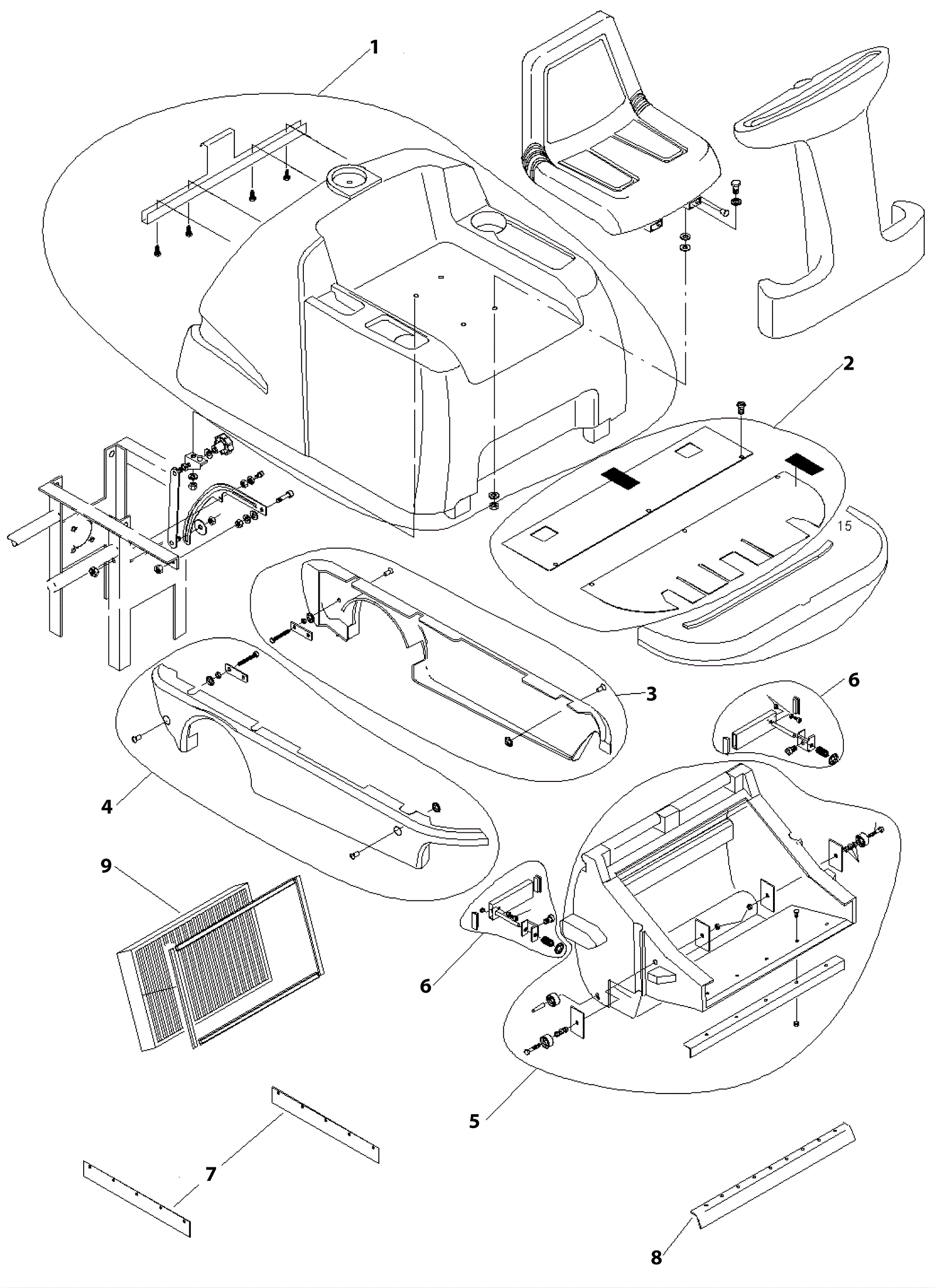 1
2
15
3
6
4
9
6
5
7
8