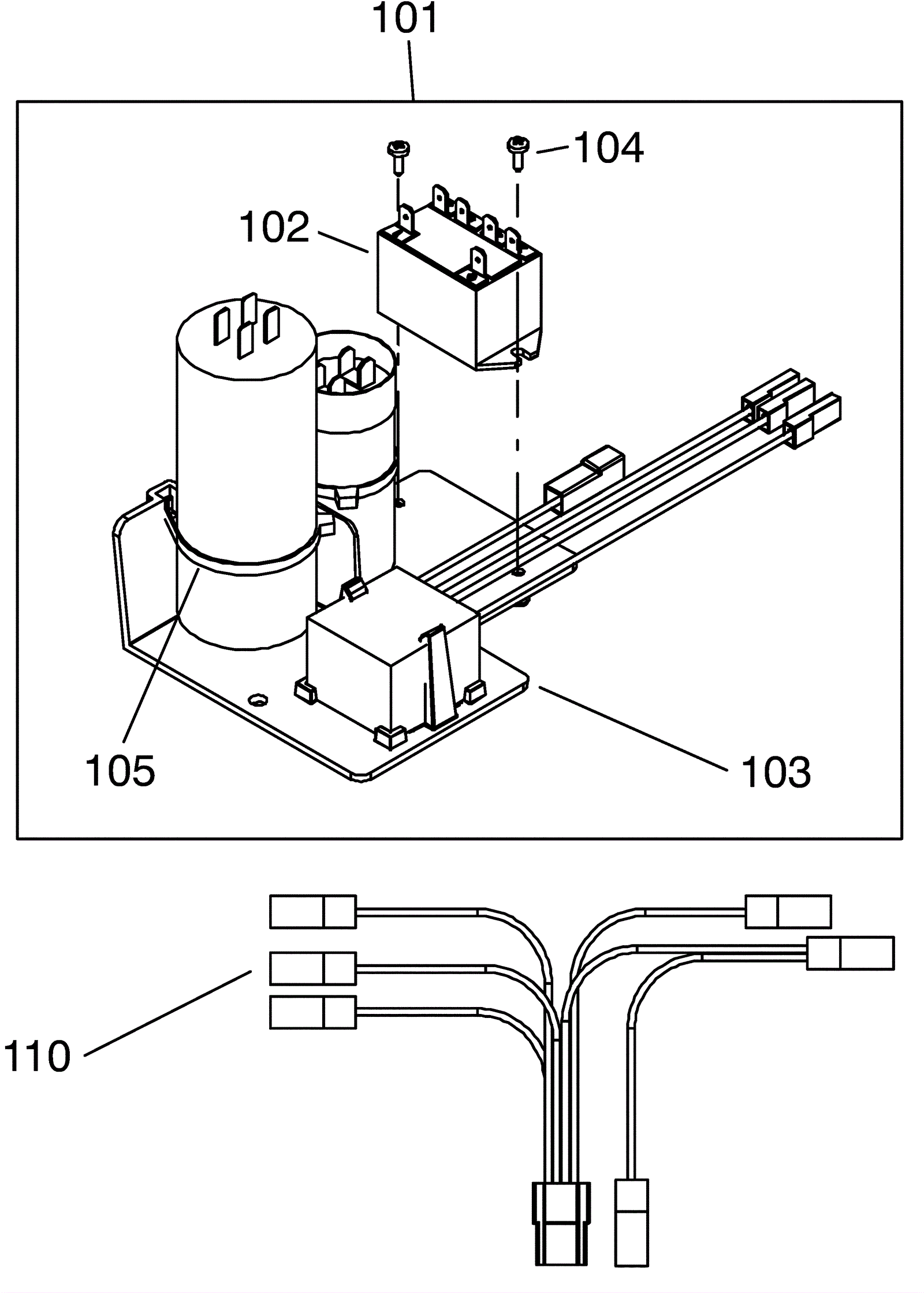 101

104

102

105

103

110