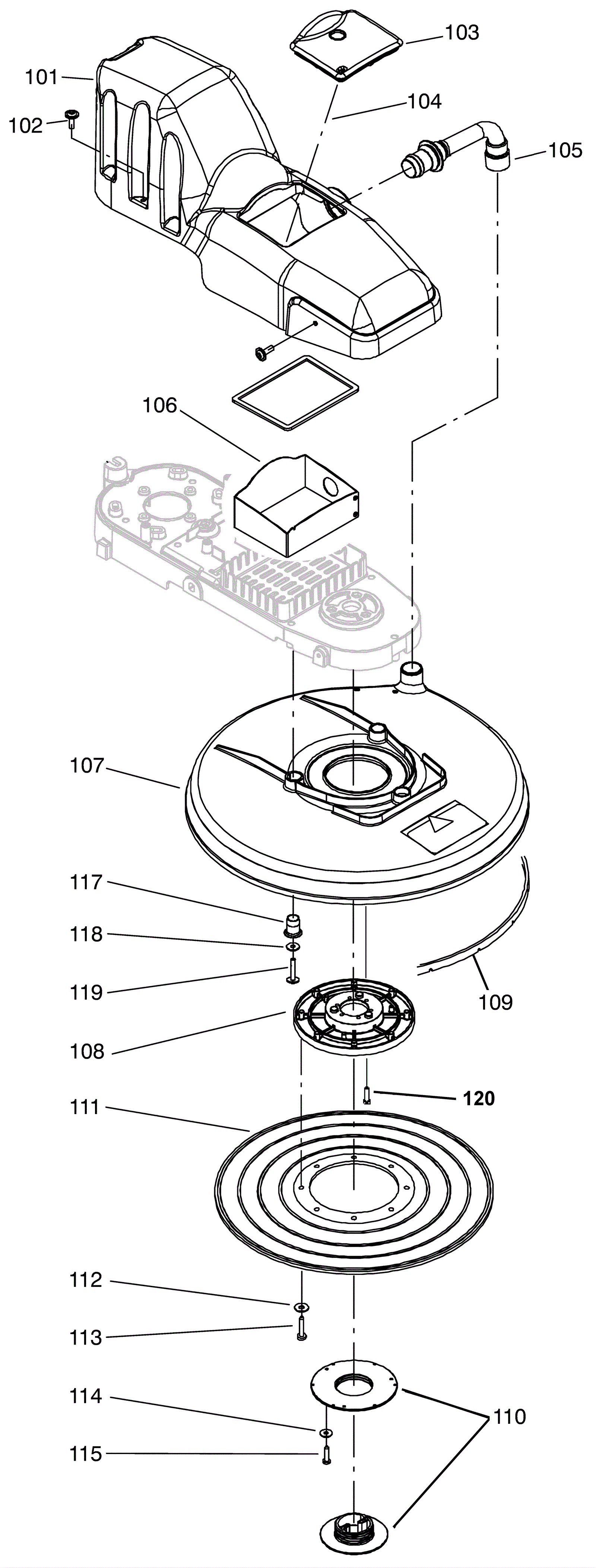 103
101
104
102
105
106
107
117
118
119
109
108
120
111
112
113
114
110
115