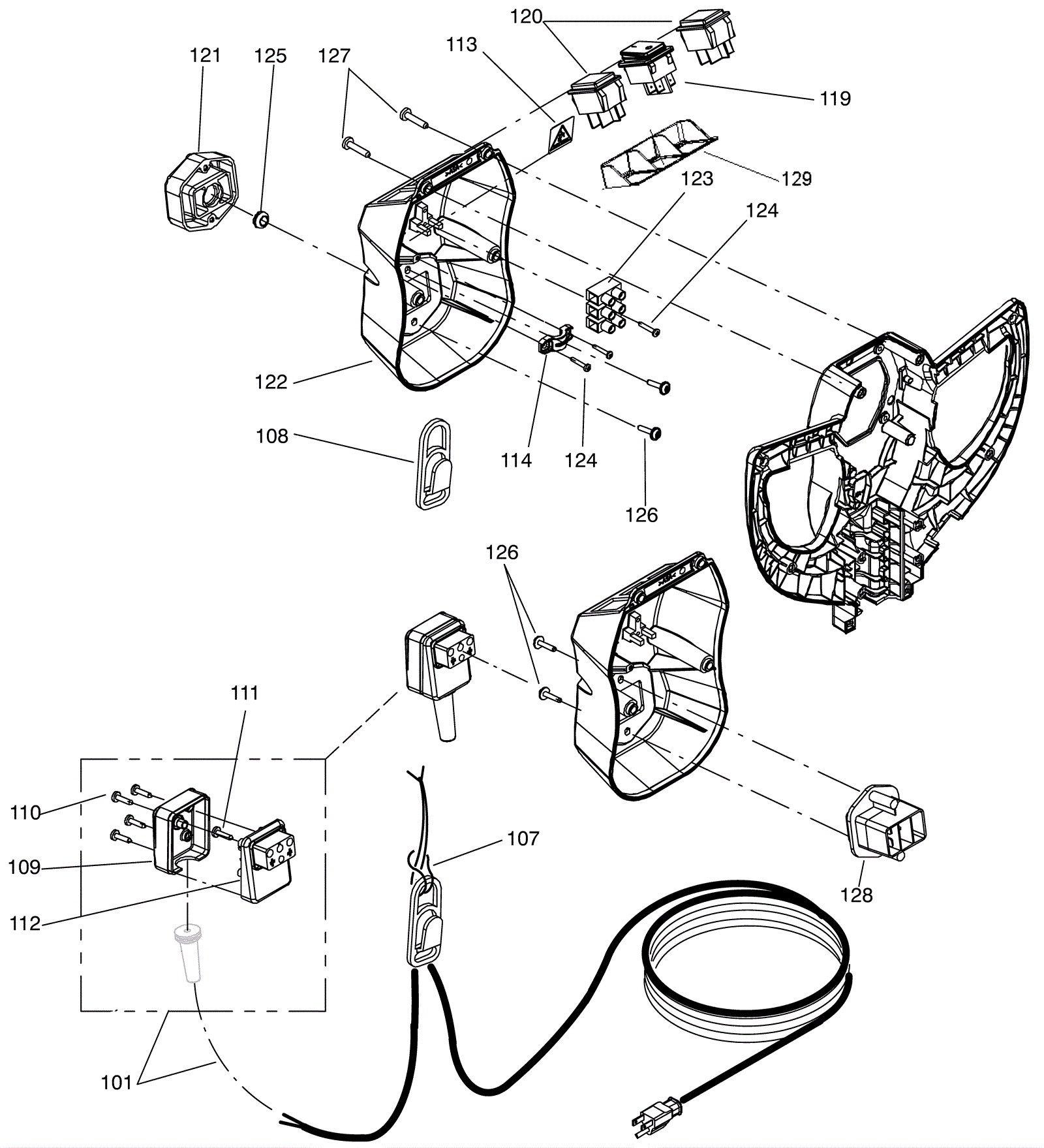 120
121
125
127
113
119
129
123
124
122
108
114
124
126
126
111
110
109
112
107
128
101