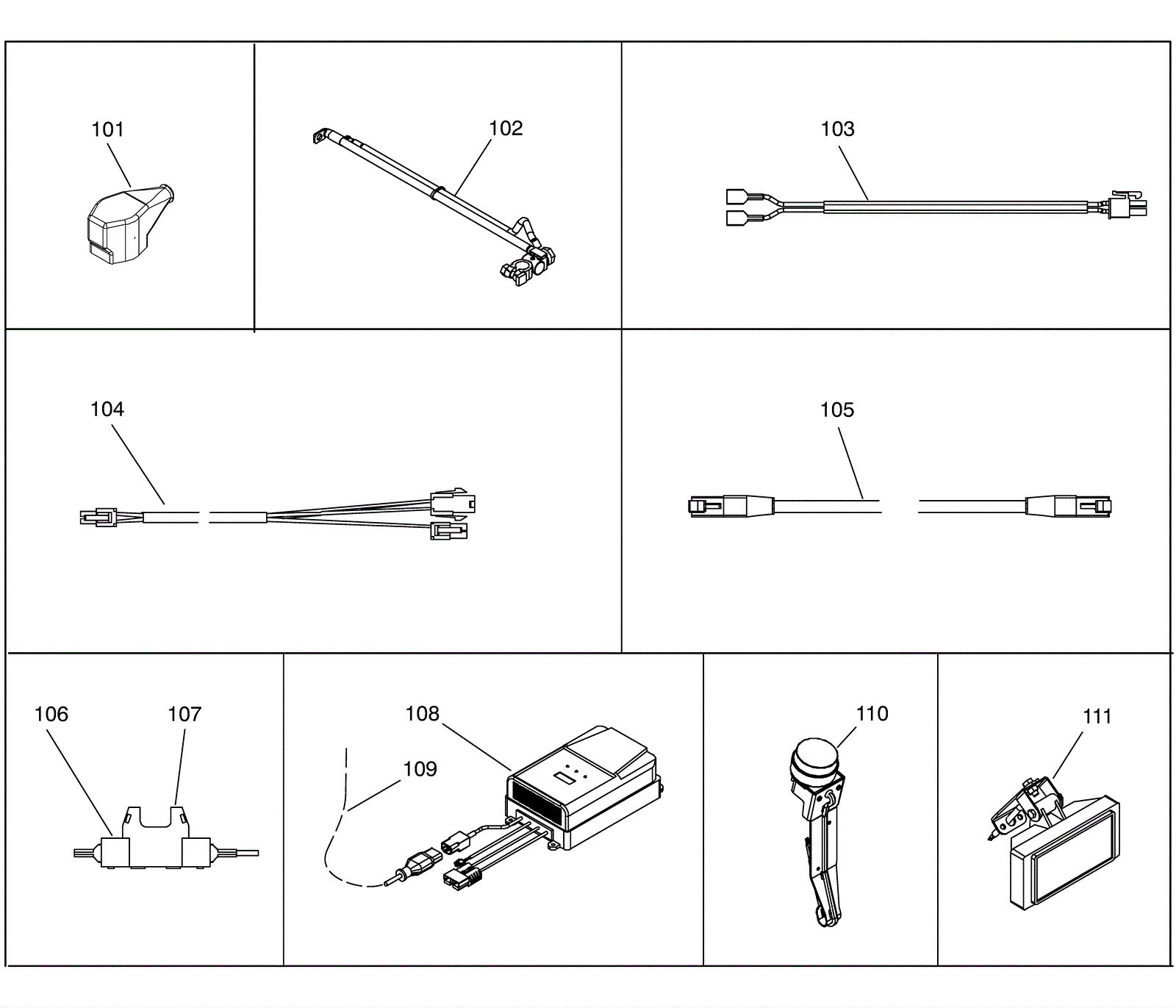 101
102
103
104
105
106
107
108
109
110
111