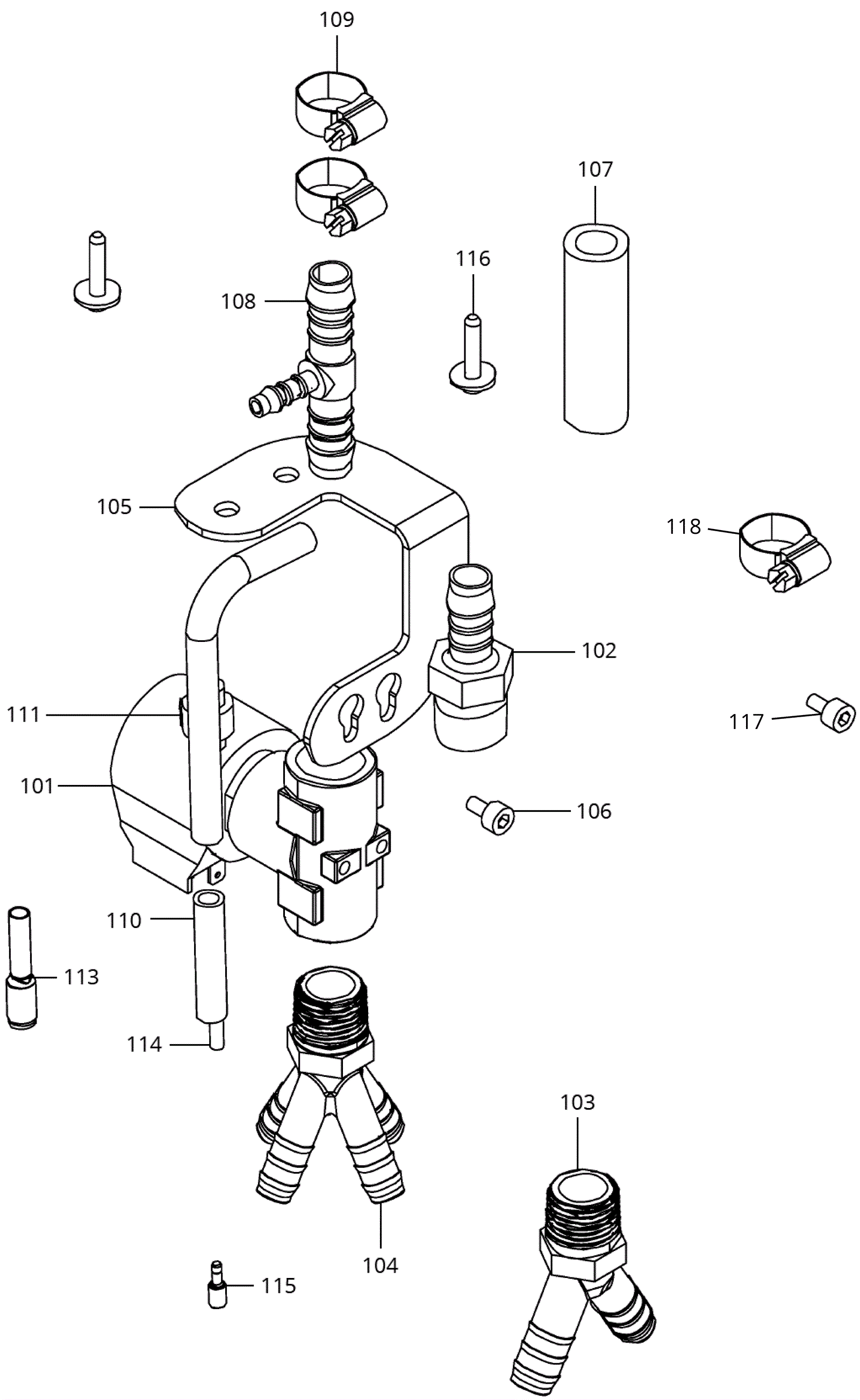 109

107

116

108

105

118

102

111

117

101

106

110

113

114

103

104

115