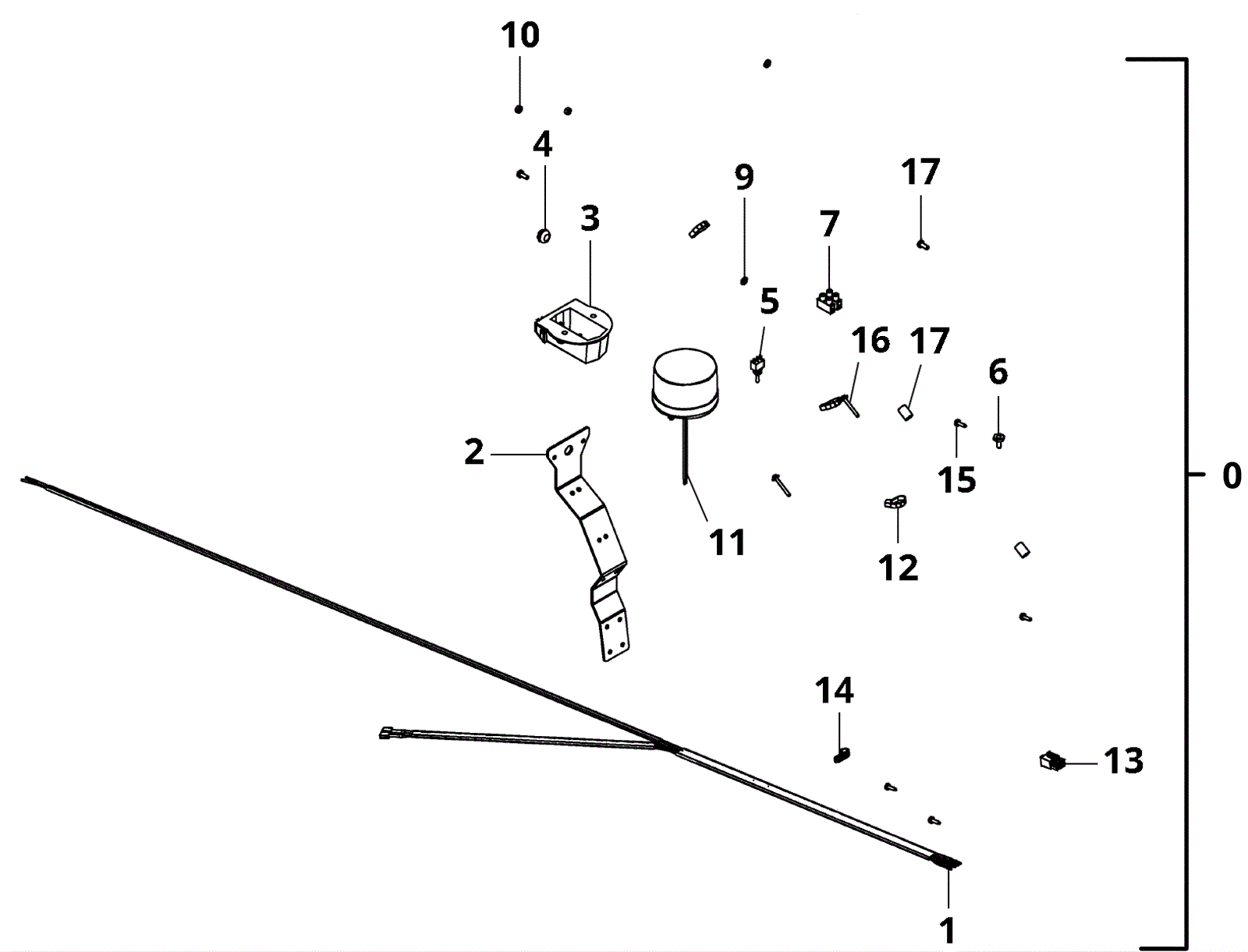 10
4
3
9
17
7
5
16
17
6
2
15
0
11
12
14
13
1