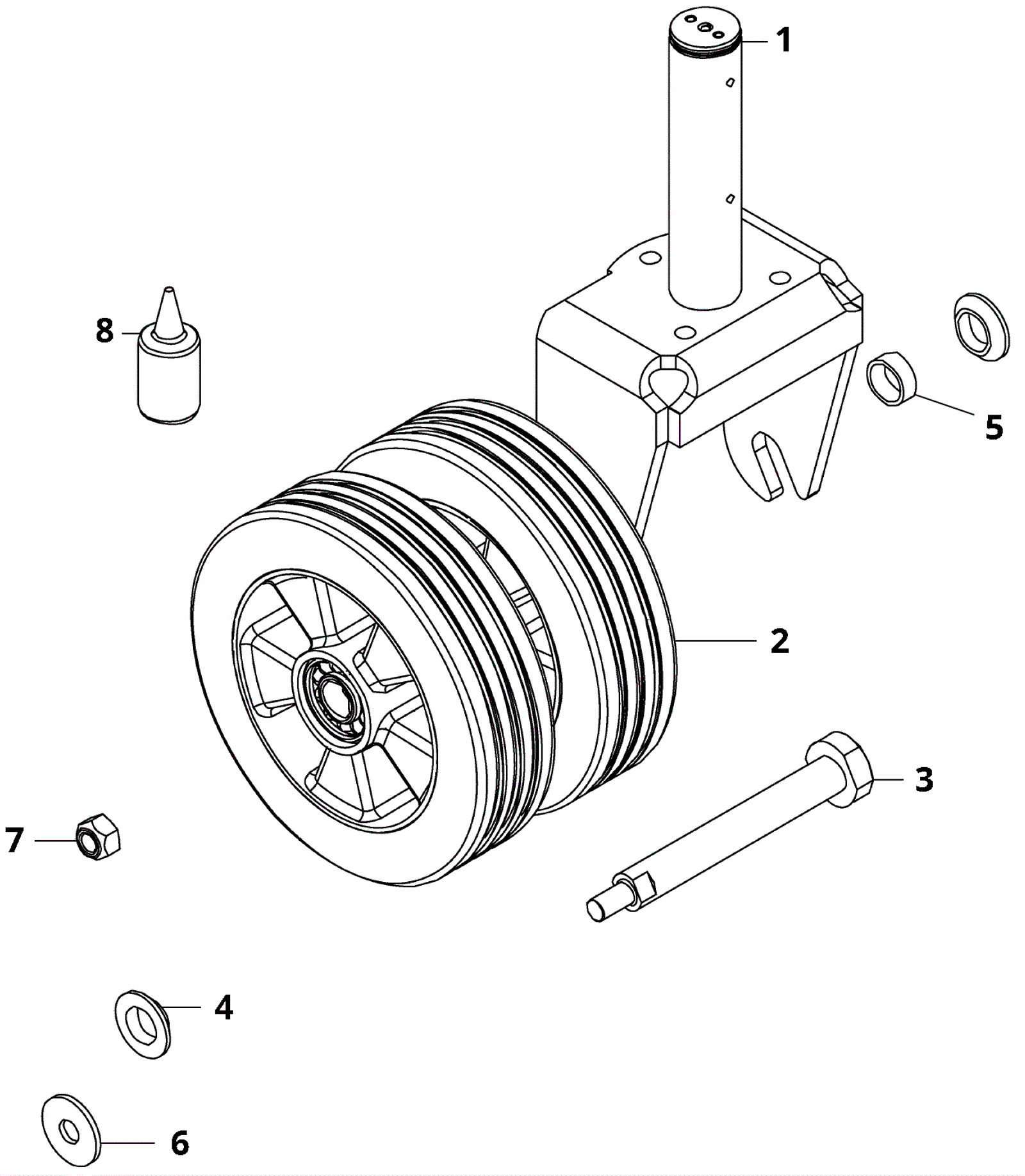 1
8
5
2
3
7
4
6