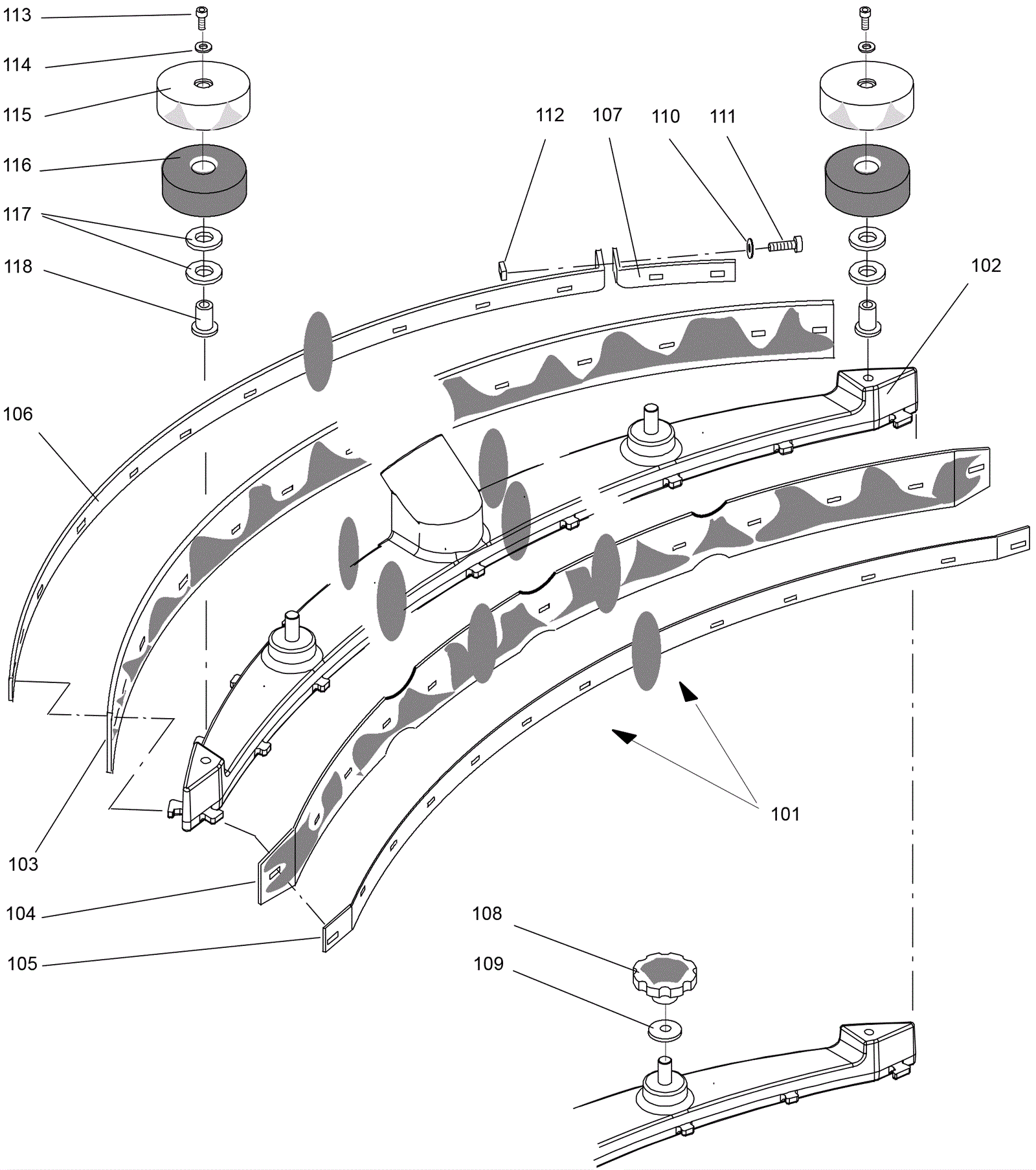 113
114
115
116
117
118
112
107
110
111
102
106
103
104
105
101
108
109